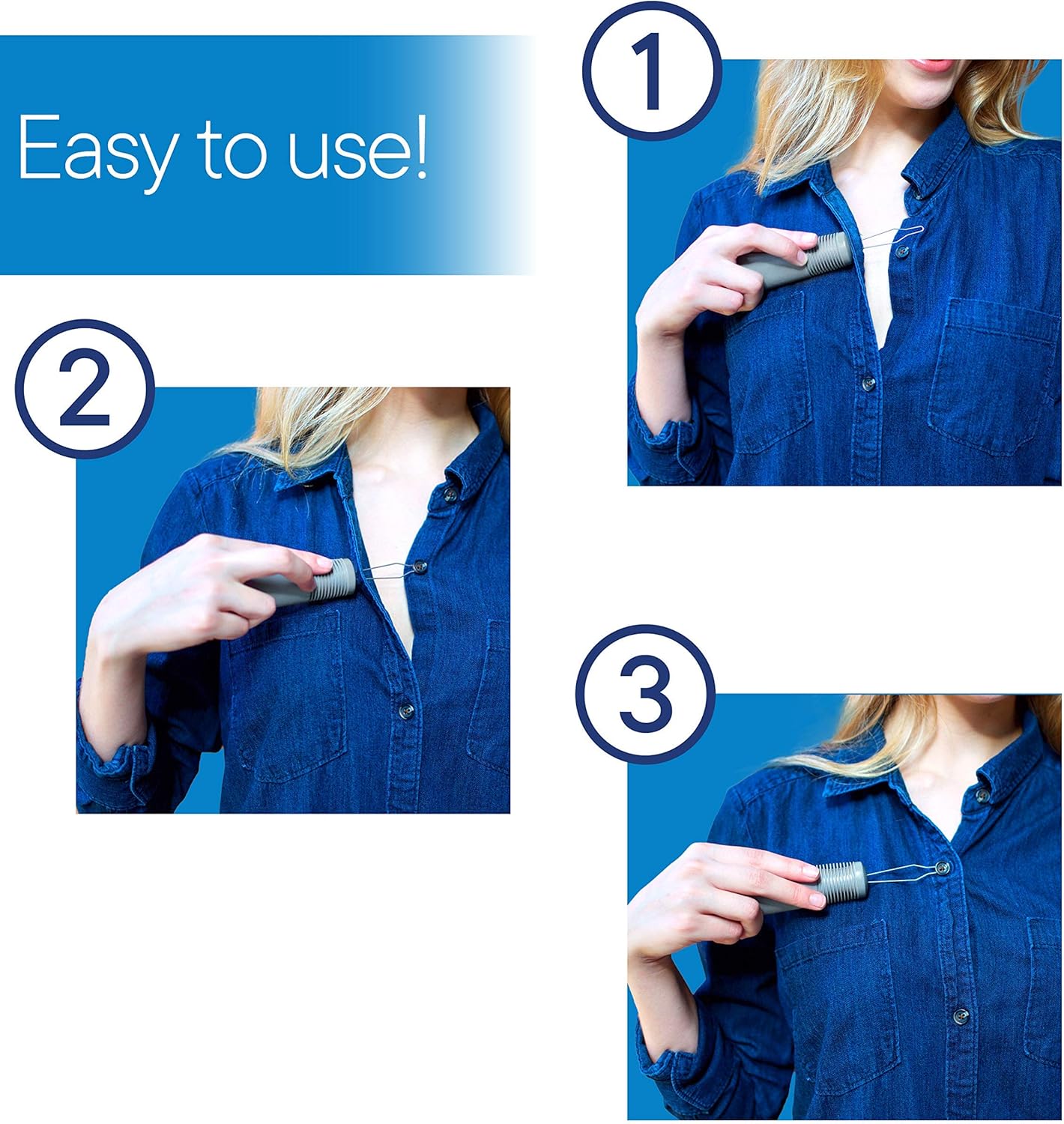 Easy to use!

1

2

3