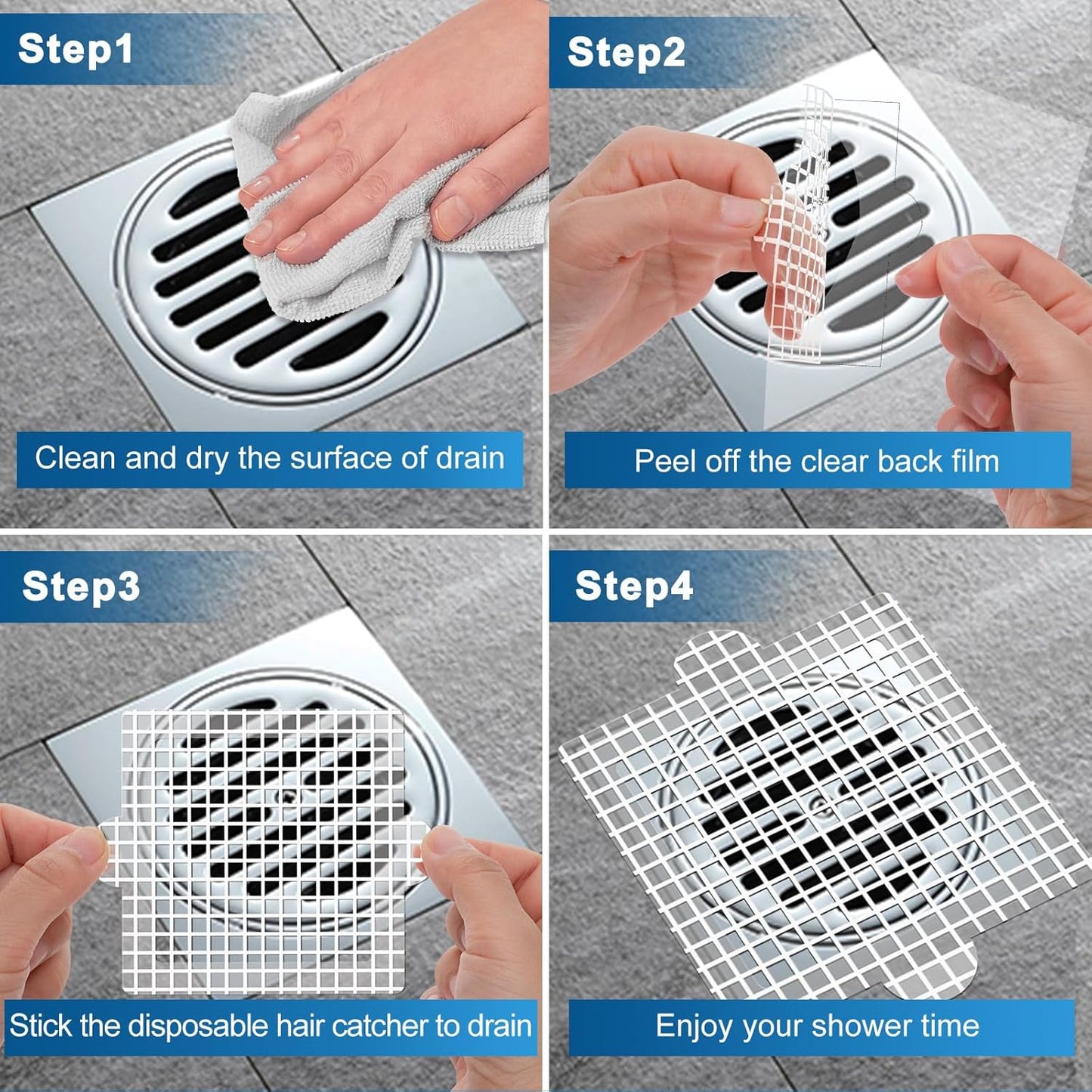 Step1

Clean and dry the surface of drain

Step2

Peel off the clear back film

Step3

Stick the disposable hair catcher to drain

Step4

Enjoy your shower time