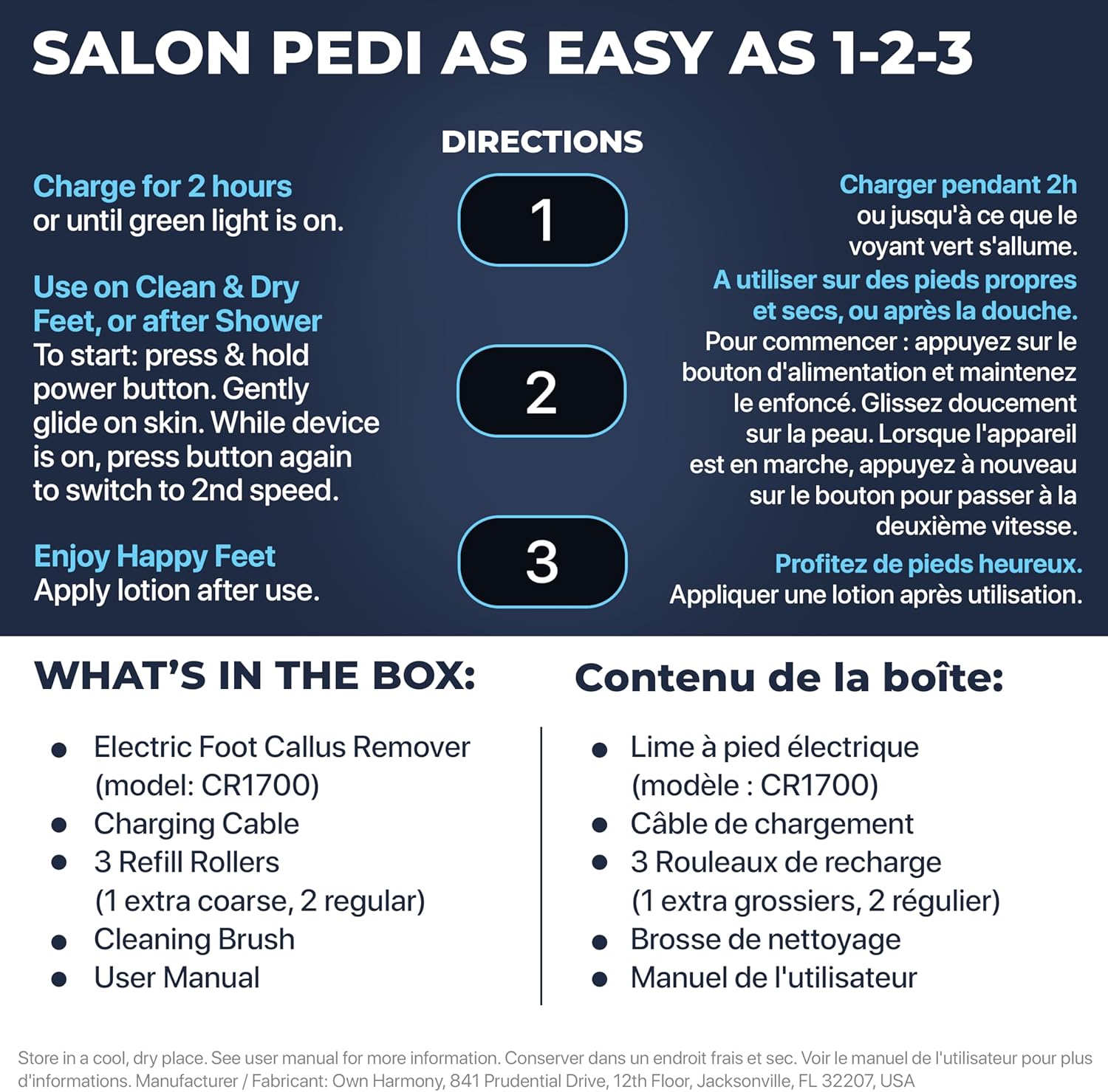 SALON PEDI AS EASY AS 1-2-3

DIRECTIONS

Charge for 2 hours
or until green light is on.

Use on Clean & Dry
Feet, or after Shower
To start: press & hold power button. Gently glide on skin. While device is on, press button again to switch to 2nd speed.

Enjoy Happy Feet
Apply lotion after use.

1

2

3

Charger pendant 2h
ou jusqu'à ce que le voyant vert s'allume.

A utiliser sur des pieds propres et secs, ou après la douche.
Pour commencer : appuyez sur le bouton d'alimentation et maintenez le enfoncé. Glissez doucement sur la peau. Lorsque l'appareil est en marche, appuyez à nouveau sur le bouton pour passer à la deuxième vitesse.

Profitez de pieds heureux.
Appliquer une lotion après utilisation.

WHAT'S IN THE BOX:

• Electric Foot Callus Remover (model: CR1700)
• Charging Cable
• 3 Refill Rollers (1 extra coarse, 2 regular)
• Cleaning Brush
• User Manual

Contenu de la boîte:

• Lime à pied électrique (modèle : CR1700)
• Câble de chargement
• 3 Rouleaux de recharge (1 extra grossiers, 2 régulier)
• Brosse de nettoyage
• Manuel de l'utilisateur

Store in a cool, dry place. See user manual for more information. Conserver dans un endroit frais et sec. Voir le manuel de l'utilisateur pour plus d'informations. Manufacturer / Fabricant: Own Harmony, 841 Prudential Drive, 12th Floor, Jacksonville, FL 32207, USA