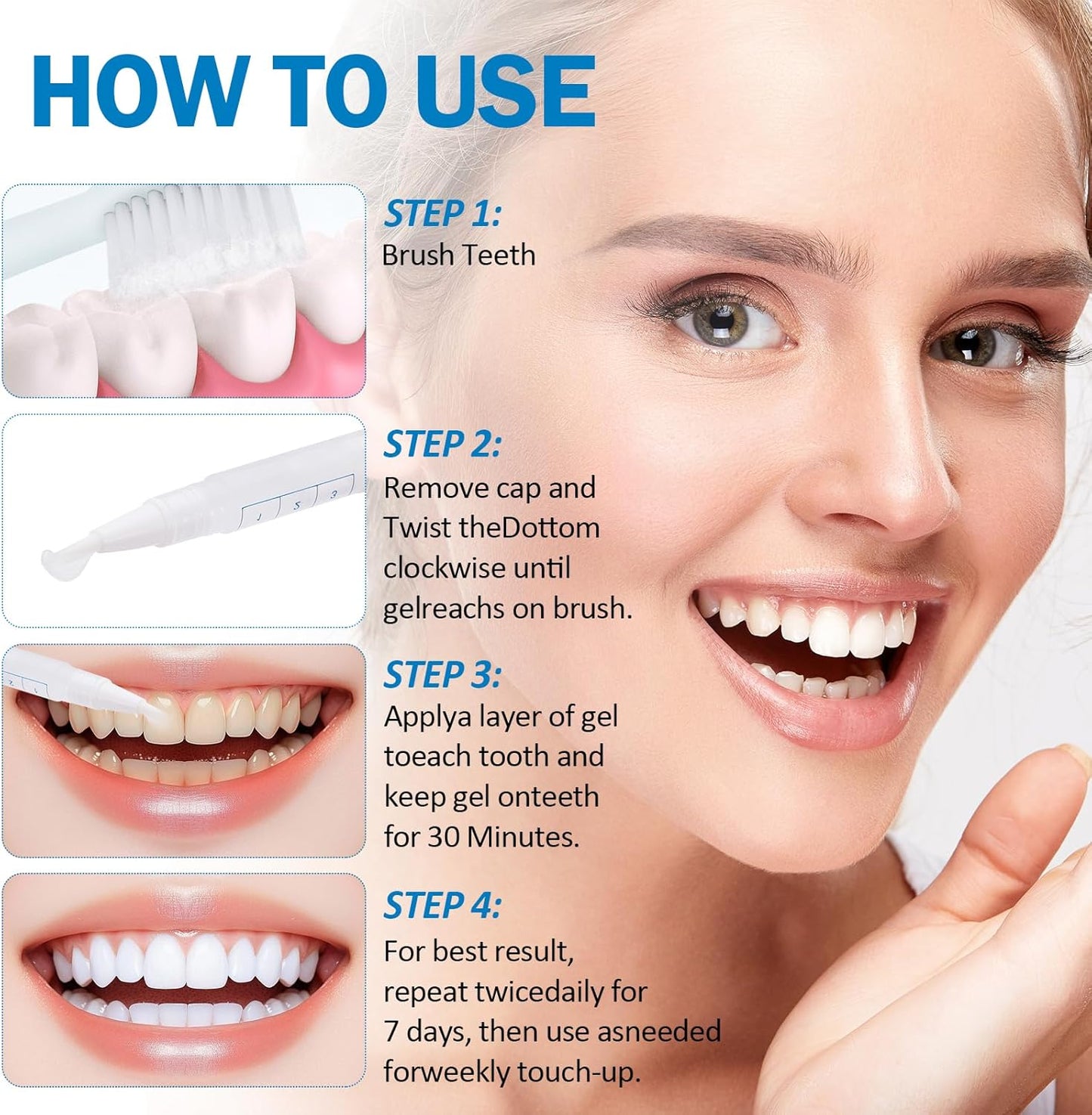 HOW TO USE

STEP 1:
Brush Teeth

STEP 2:
Remove cap and Twist theDottom clockwise until gelreachs on brush.

STEP 3:
Applya layer of gel toeach tooth and keep gel onteeth for 30 Minutes.

STEP 4:
For best result, repeat twicedaily for 7 days, then use asneeded forweekly touch-up.