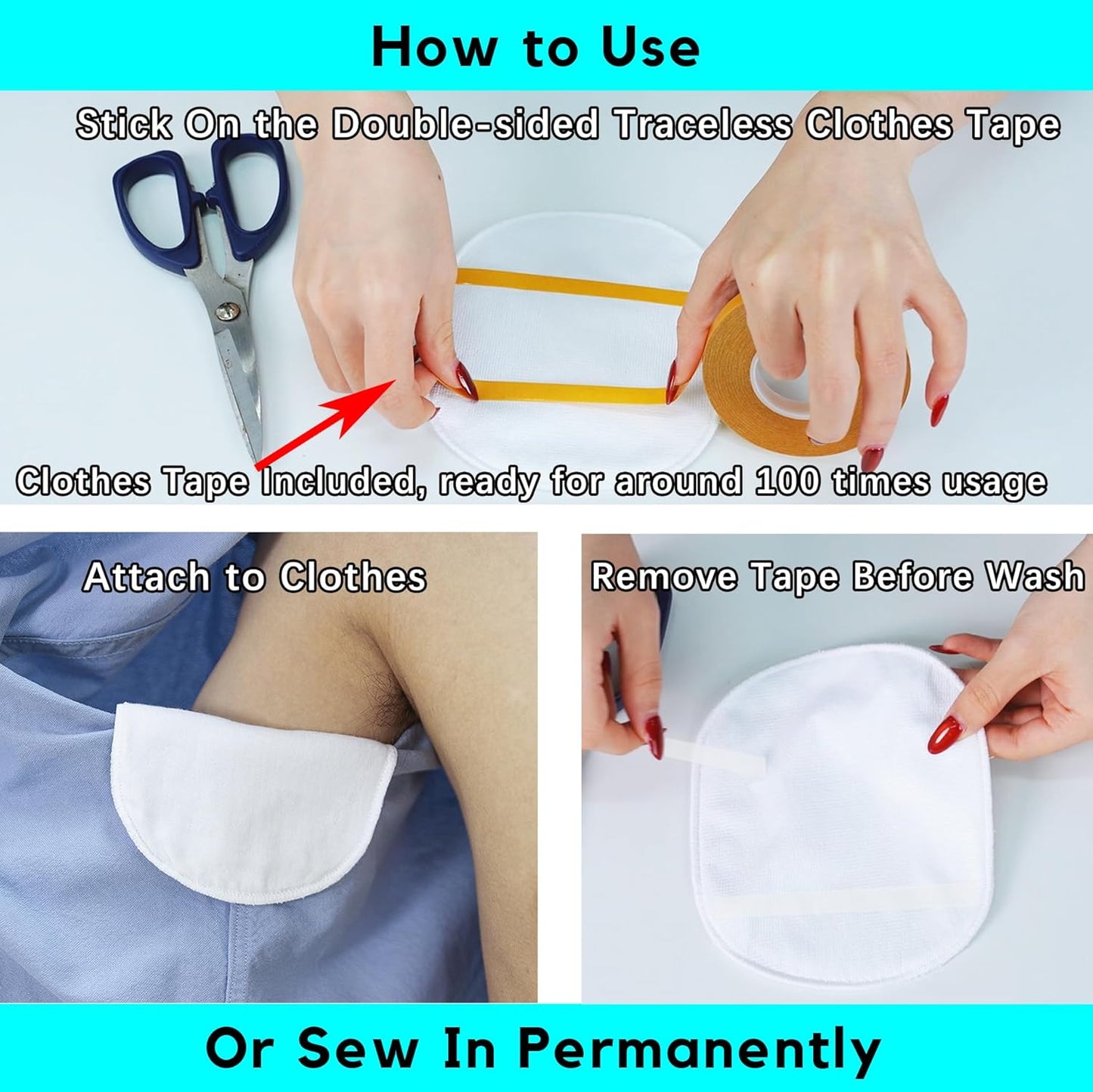 How to Use

Stick On the Double-sided Traceless Clothes Tape

Clothes Tape Included, ready for around 100 times usage

Attach to Clothes

Remove Tape Before Wash

Or Sew In Permanently