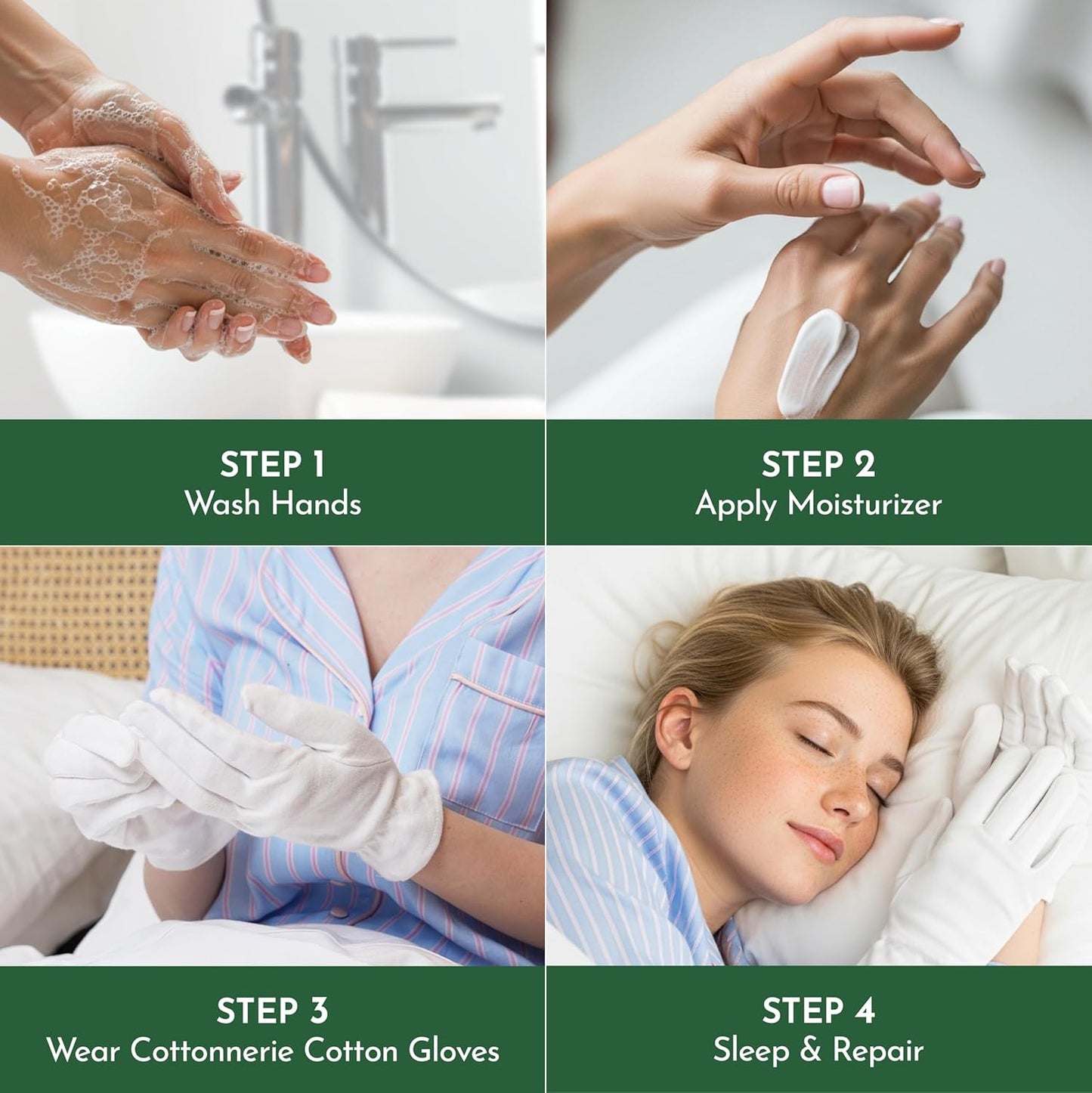 STEP 1
Wash Hands

STEP 2
Apply Moisturizer

STEP 3
Wear Cottonnerie Cotton Gloves

STEP 4
Sleep & Repair