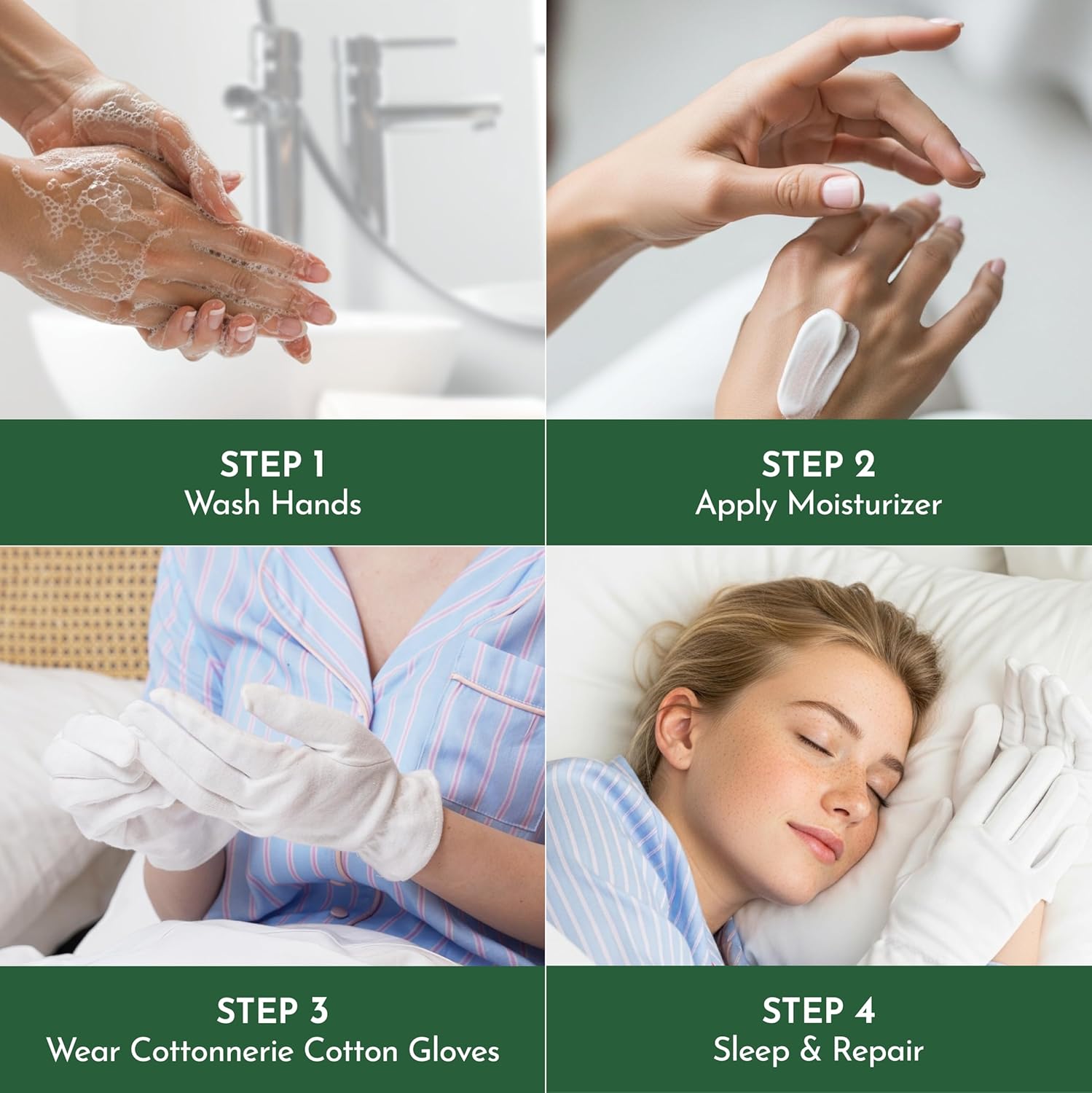 STEP 1
Wash Hands

STEP 2
Apply Moisturizer

STEP 3
Wear Cottonnerie Cotton Gloves

STEP 4
Sleep & Repair