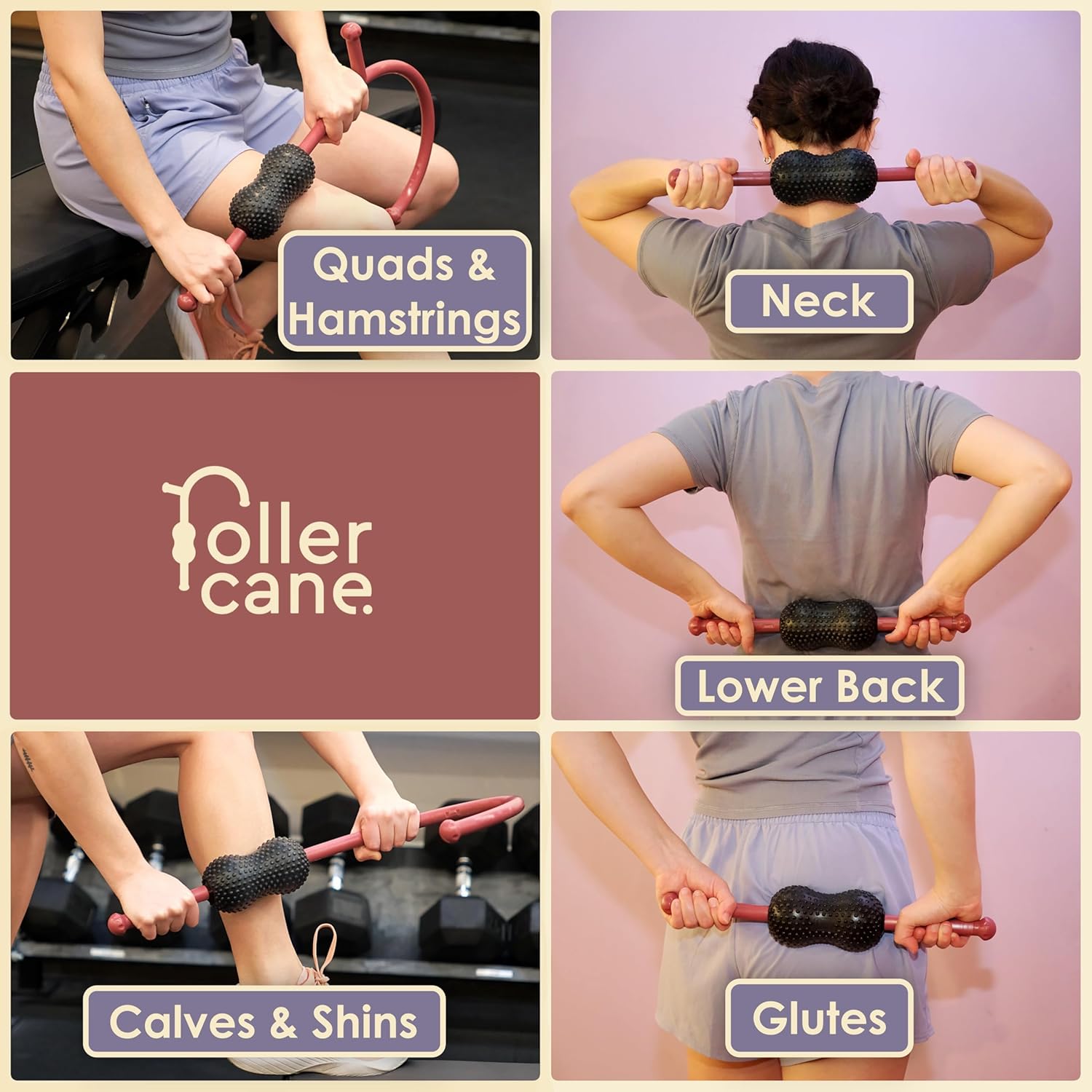 Quads & Hamstrings

Neck

roller cane.

Lower Back

Calves & Shins

Glutes