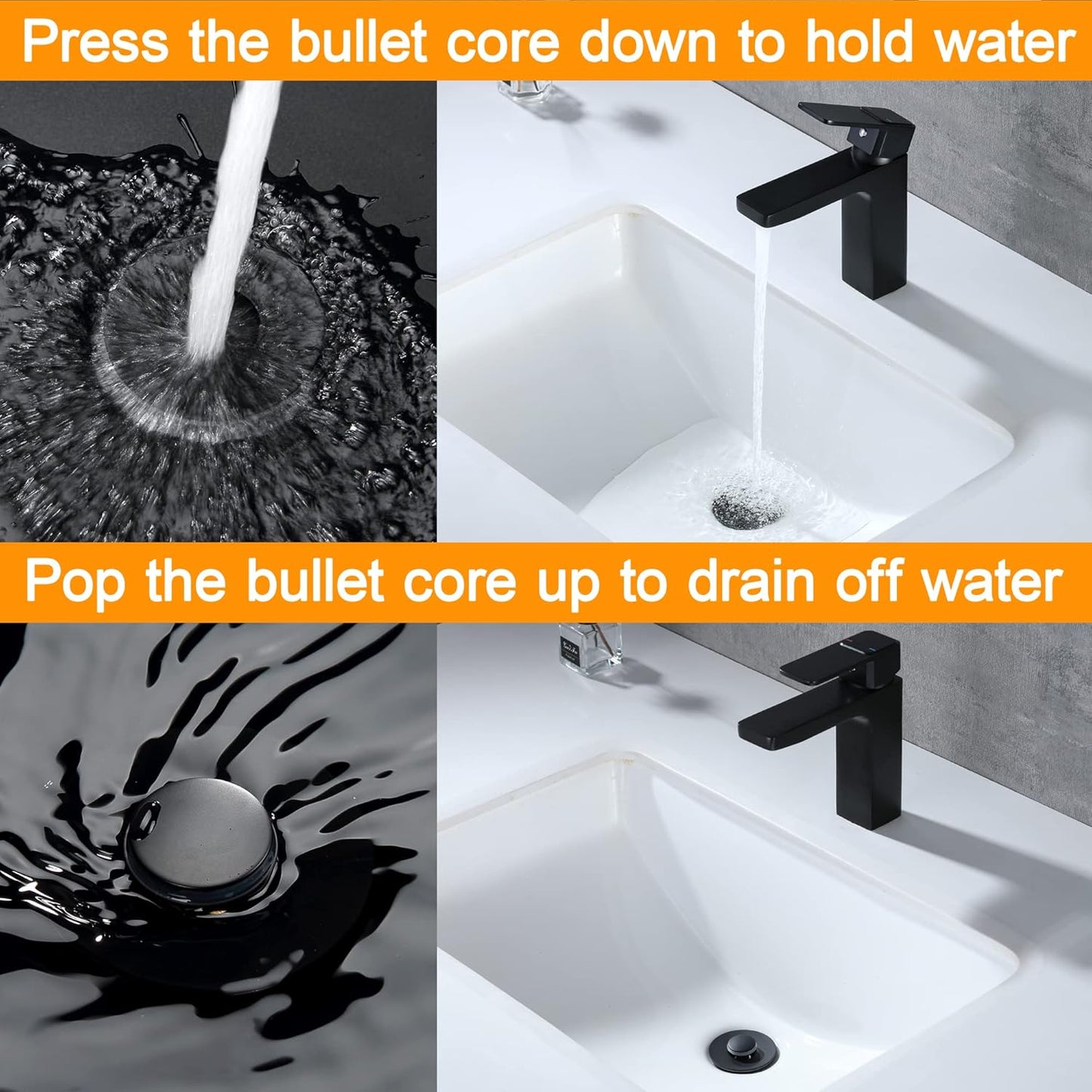 Press the bullet core down to hold water

Pop the bullet core up to drain off water