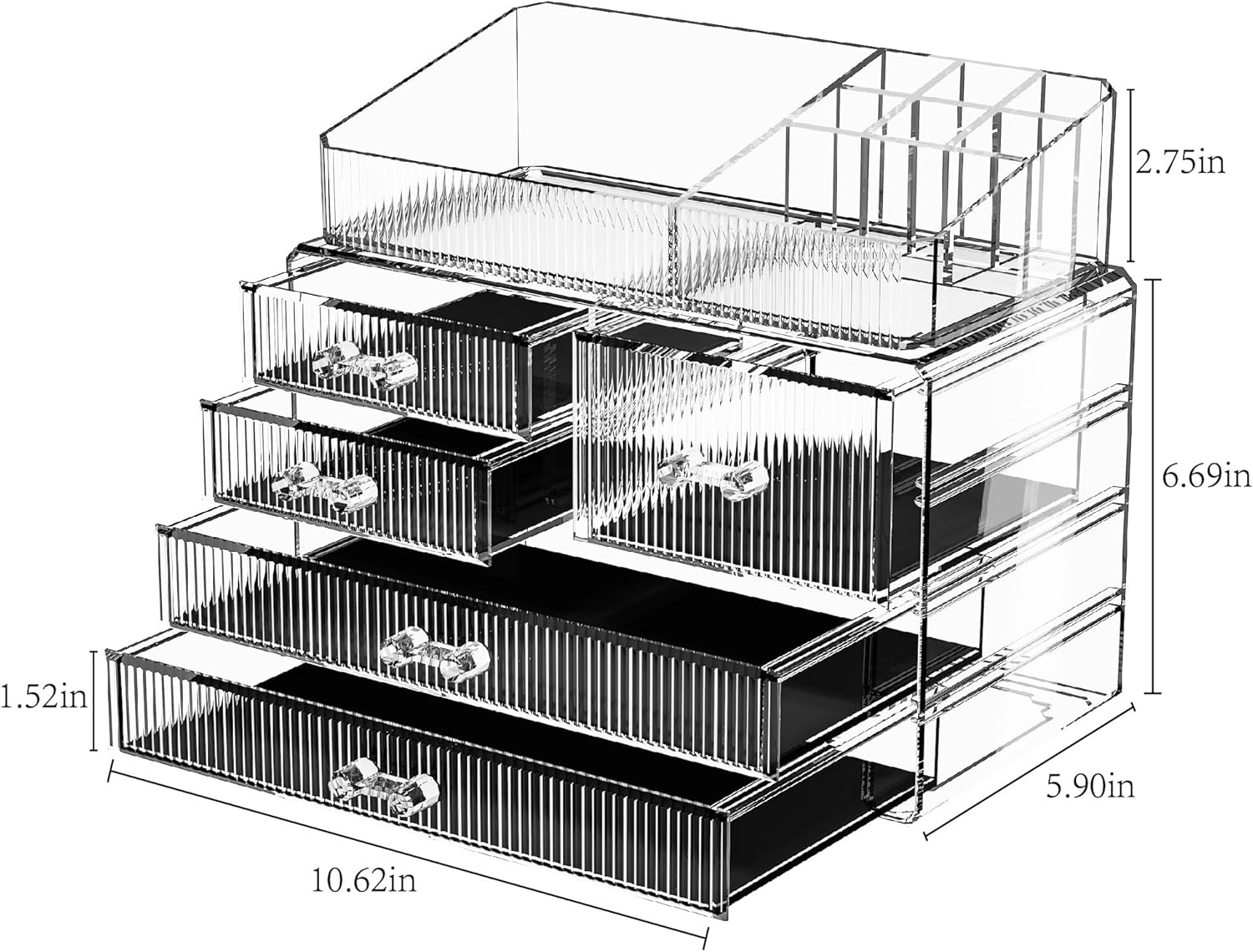 2.75in
6.69in
1.52in
5.90in
10.62in