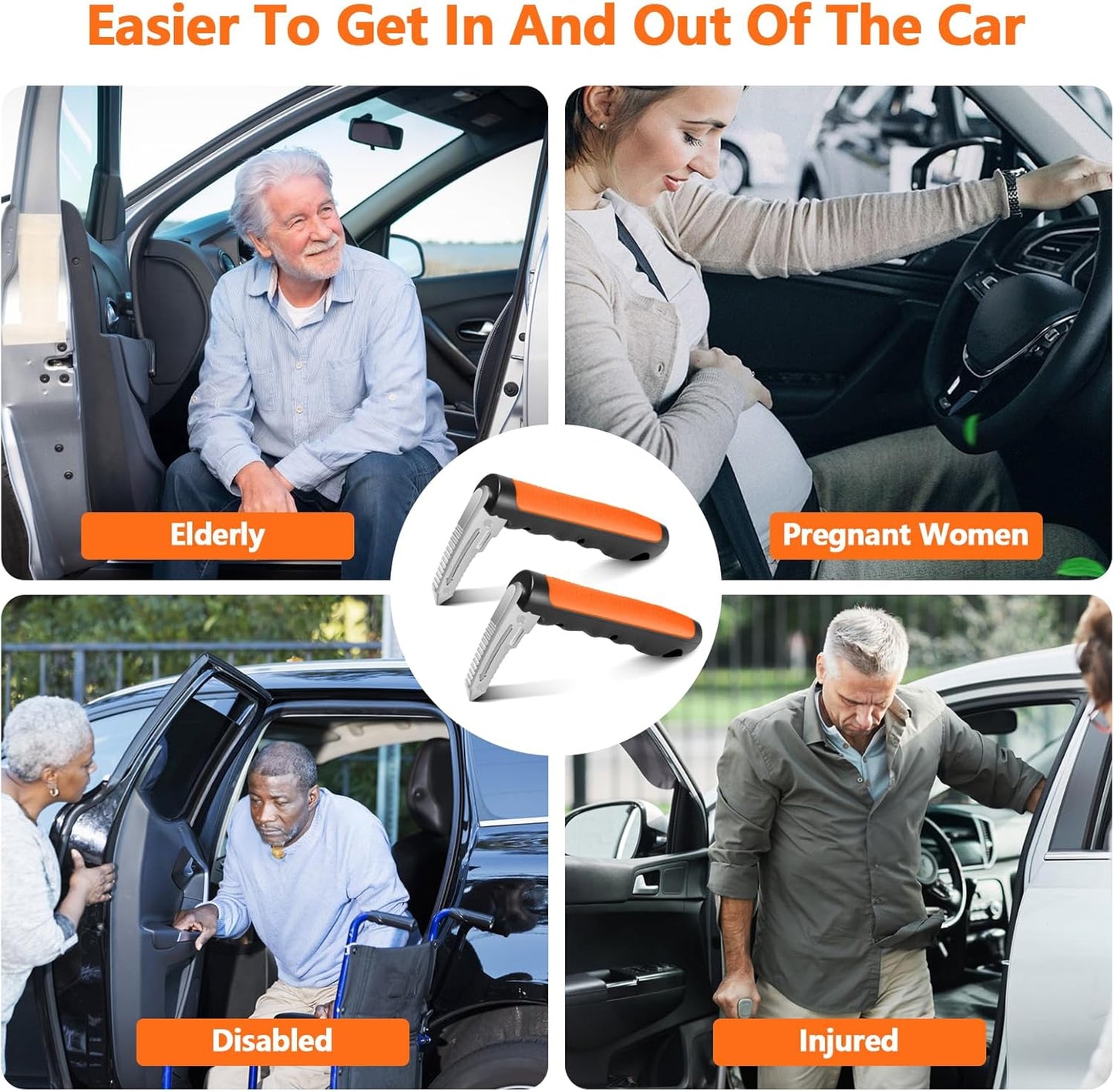 Easier To Get In And Out Of The Car

Elderly

Pregnant Women

Disabled

Injured