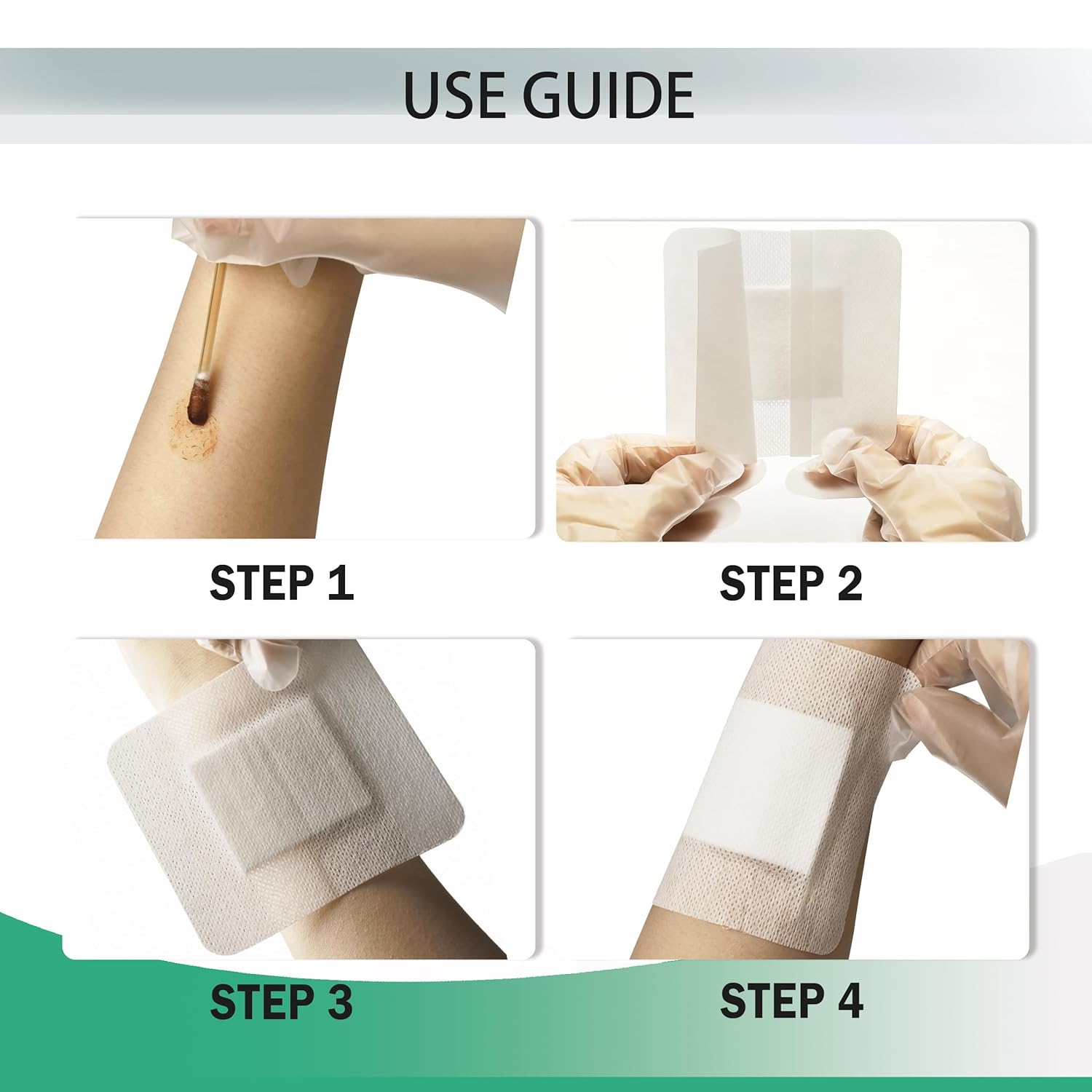 USE GUIDE

STEP 1

STEP 2

STEP 3

STEP 4