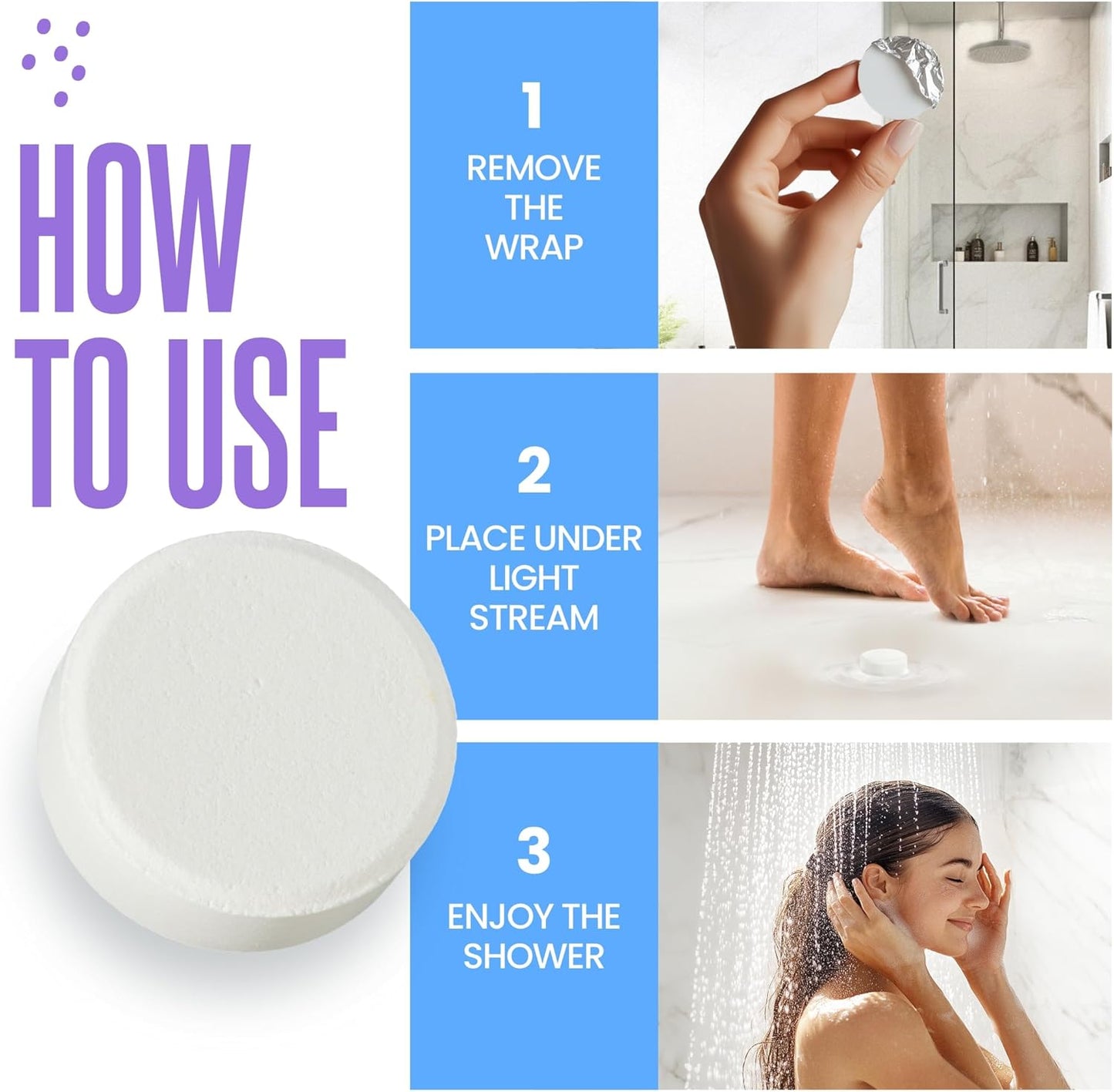 HOW TO USE

1
REMOVE THE WRAP

2
PLACE UNDER LIGHT STREAM

3
ENJOY THE SHOWER