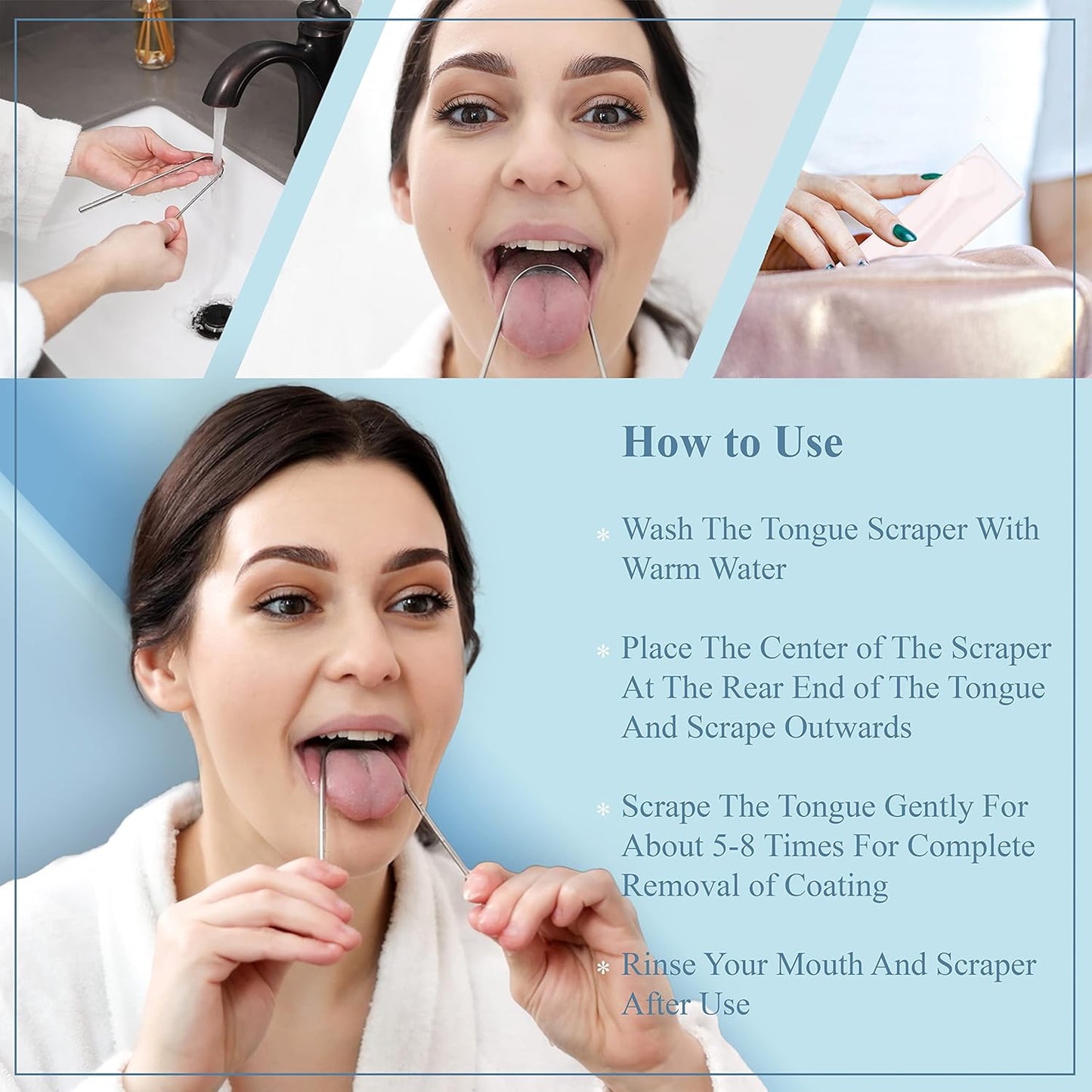 How to Use

* Wash The Tongue Scraper With Warm Water

* Place The Center of The Scraper At The Rear End of The Tongue And Scrape Outwards

* Scrape The Tongue Gently For About 5-8 Times For Complete Removal of Coating

* Rinse Your Mouth And Scraper After Use