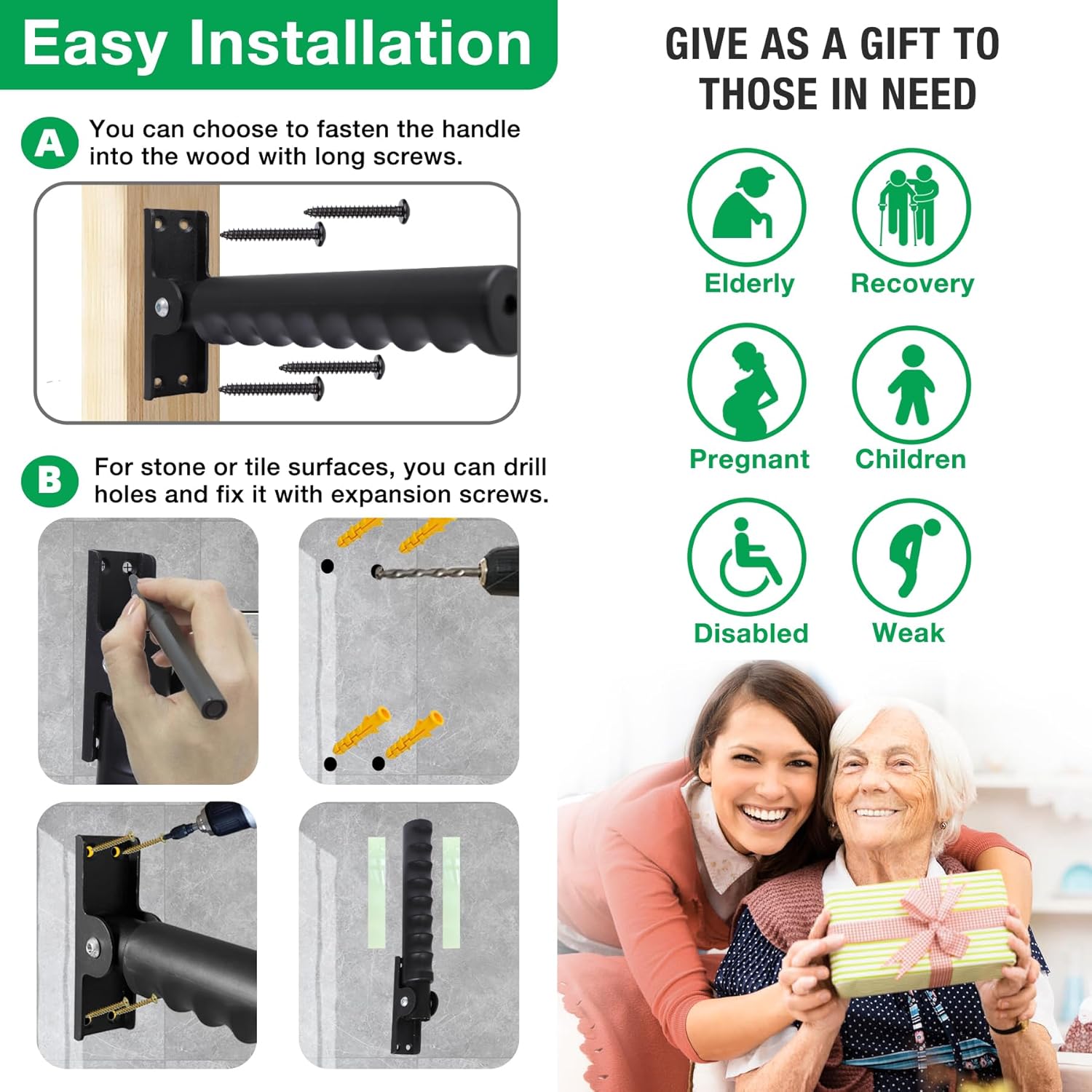 Easy Installation

A You can choose to fasten the handle into the wood with long screws.

B For stone or tile surfaces, you can drill holes and fix it with expansion screws.

GIVE AS A GIFT TO THOSE IN NEED

Elderly

Recovery

Pregnant

Children

Disabled

Weak