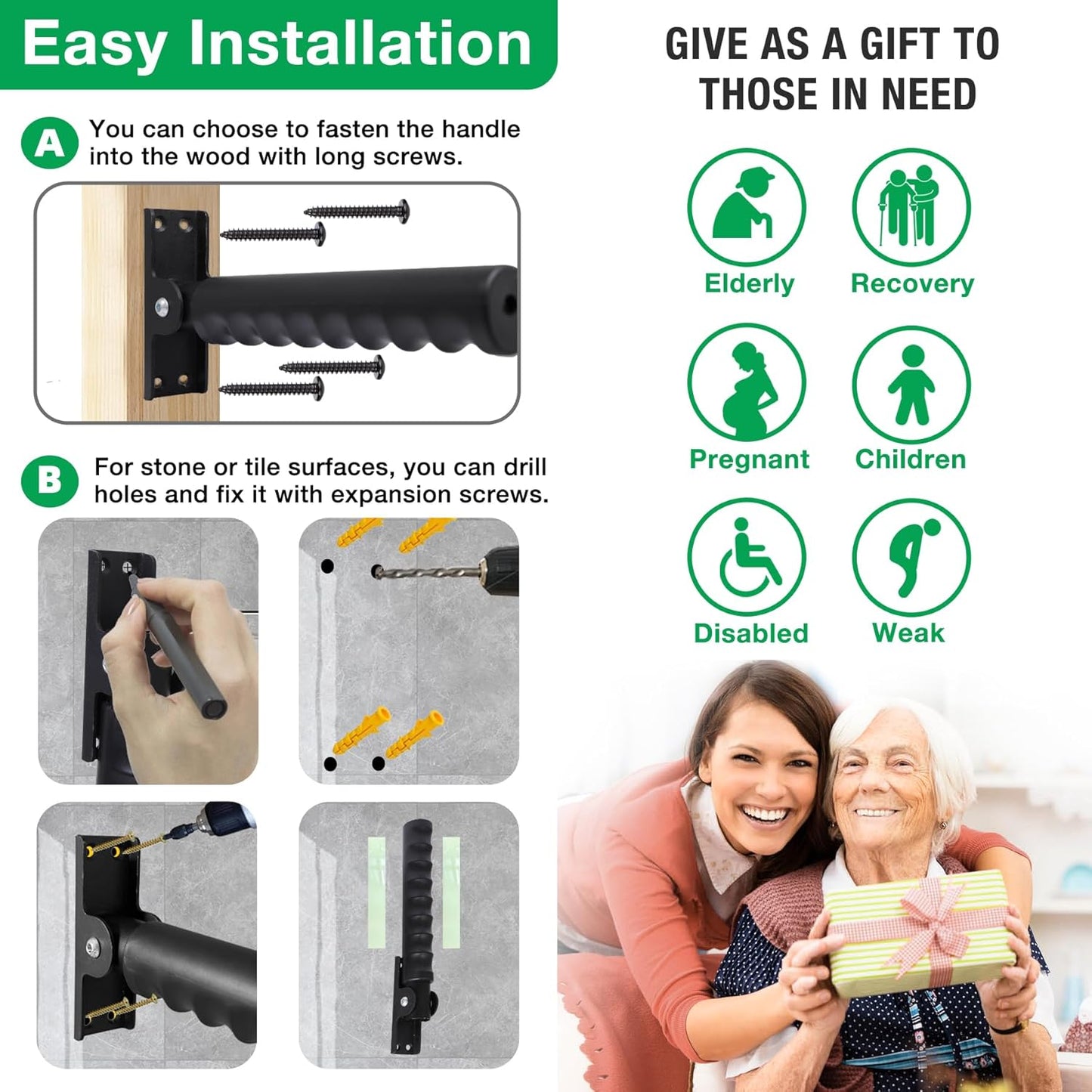 Easy Installation

A You can choose to fasten the handle into the wood with long screws.

B For stone or tile surfaces, you can drill holes and fix it with expansion screws.

GIVE AS A GIFT TO THOSE IN NEED

Elderly

Recovery

Pregnant

Children

Disabled

Weak