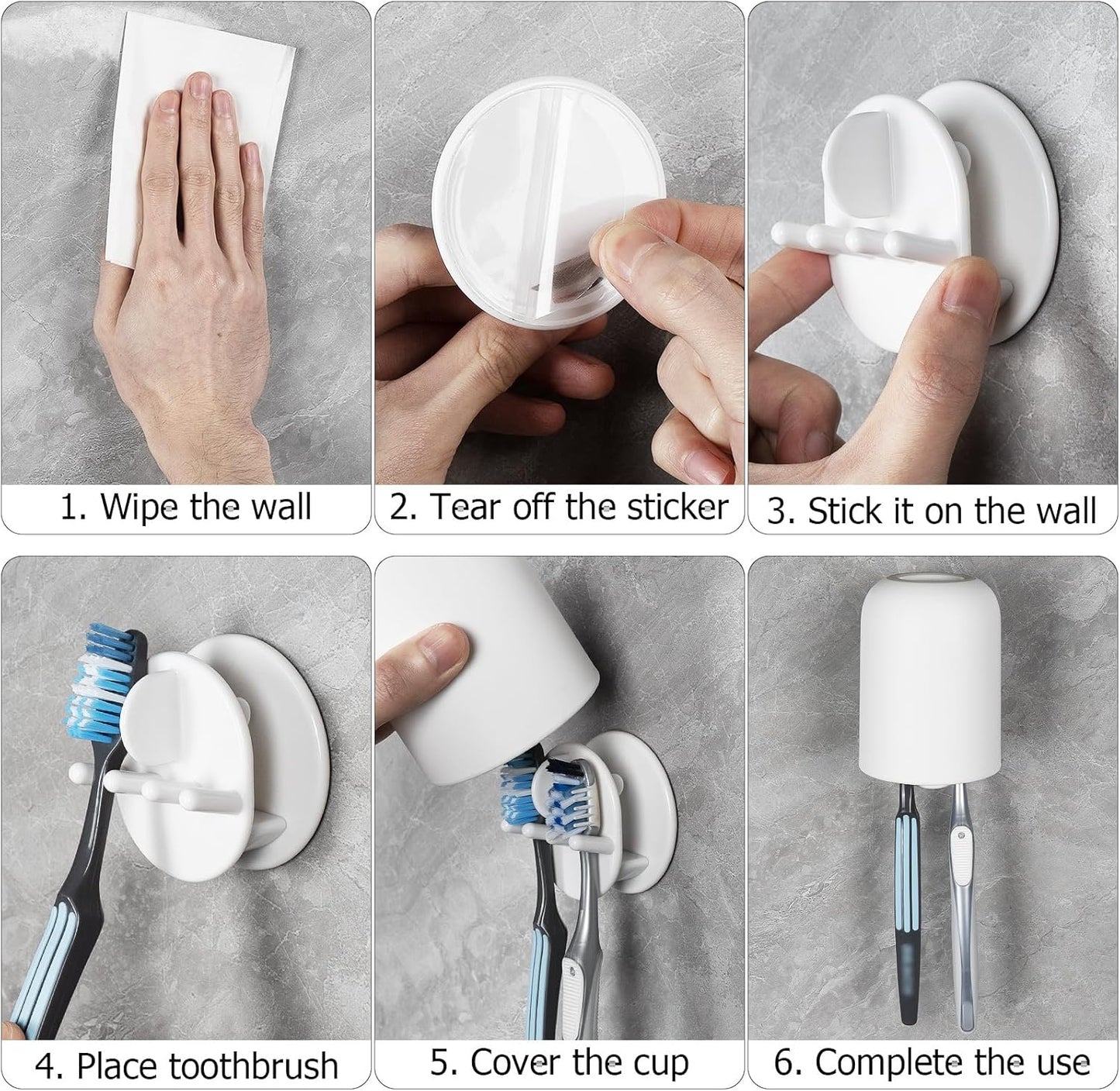 1. Wipe the wall

2. Tear off the sticker

3. Stick it on the wall

4. Place toothbrush

5. Cover the cup

6. Complete the use