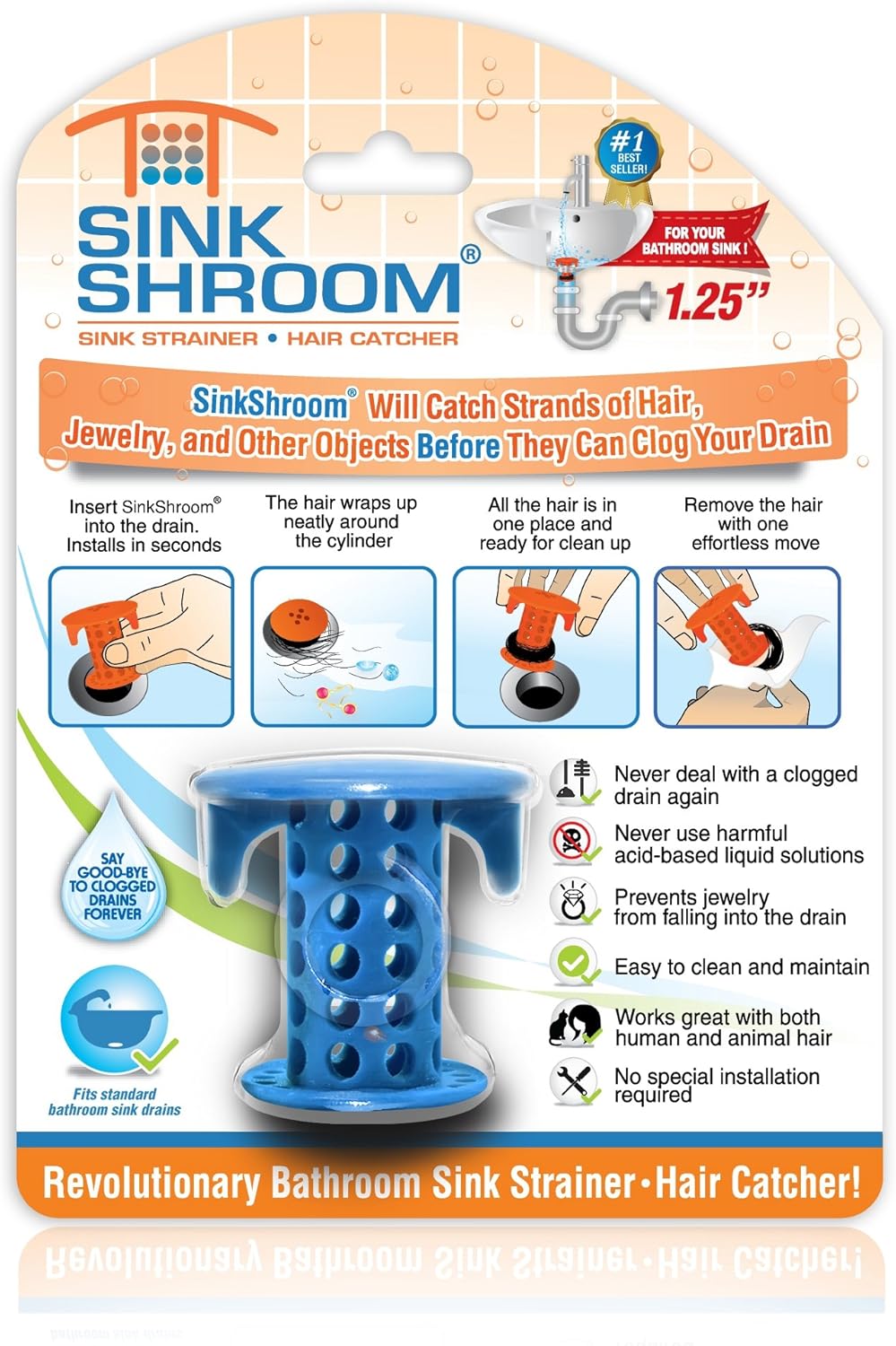 SINK SHROOM®
SINK STRAINER • HAIR CATCHER

#1 BEST SELLER!

FOR YOUR BATHROOM SINK!

1.25"

SinkShroom® Will Catch Strands of Hair, Jewelry, and Other Objects Before They Can Clog Your Drain

Insert SinkShroom® into the drain. Installs in seconds

The hair wraps up neatly around the cylinder

All the hair is in one place and ready for clean up

Remove the hair with one effortless move

SAY GOOD-BYE TO CLOGGED DRAINS FOREVER

Fits standard bathroom sink drains

Never deal with a clogged drain again

Never use harmful acid-based liquid solutions

Prevents jewelry from falling into the drain

Easy to clean and maintain

Works great with both human and animal hair

No special installation required

Revolutionary Bathroom Sink Strainer • Hair Catcher!