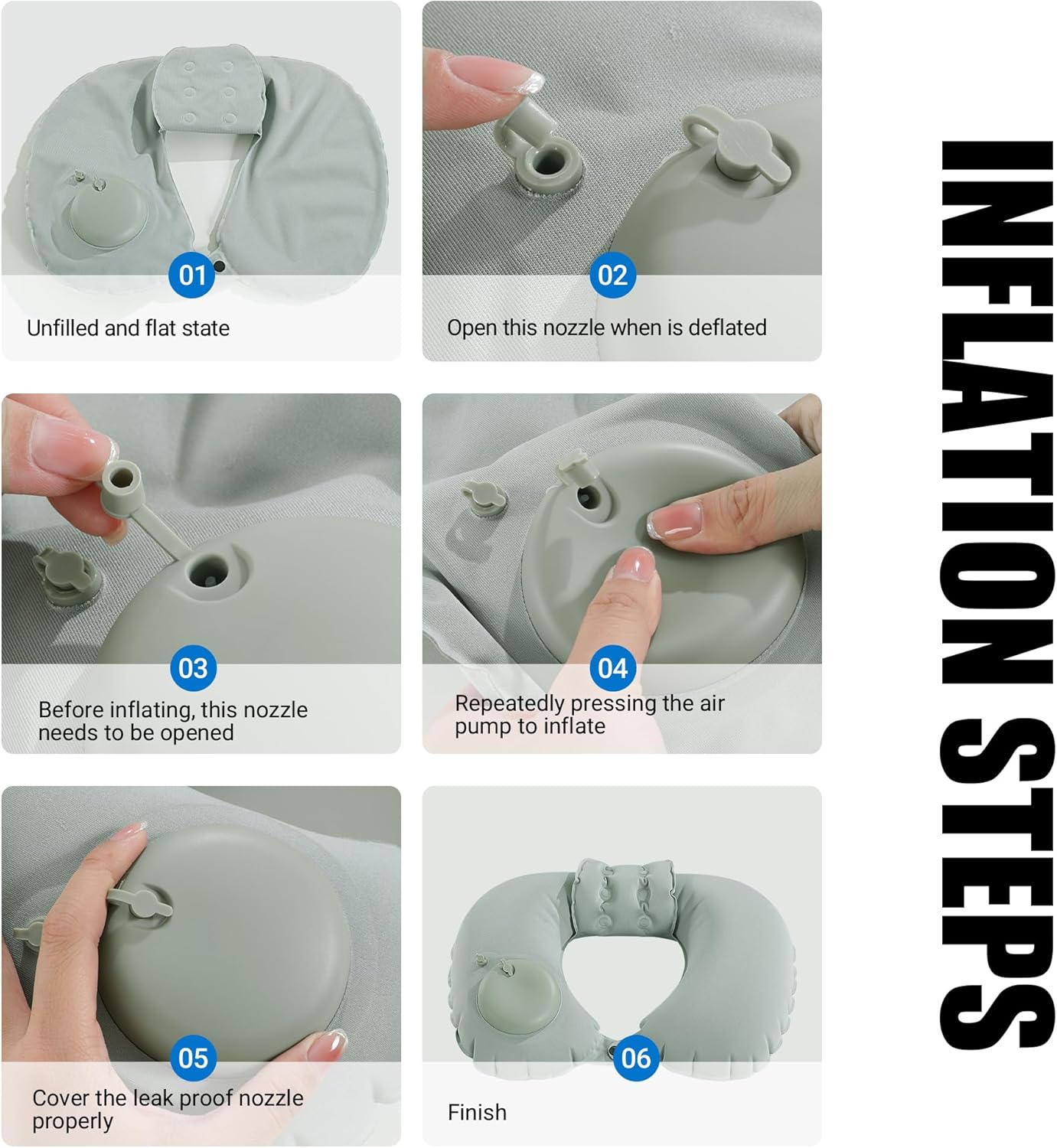 01
Unfilled and flat state

02
Open this nozzle when is deflated

03
Before inflating, this nozzle needs to be opened

04
Repeatedly pressing the air pump to inflate

05
Cover the leak proof nozzle properly

06
Finish

INFLATION STEPS