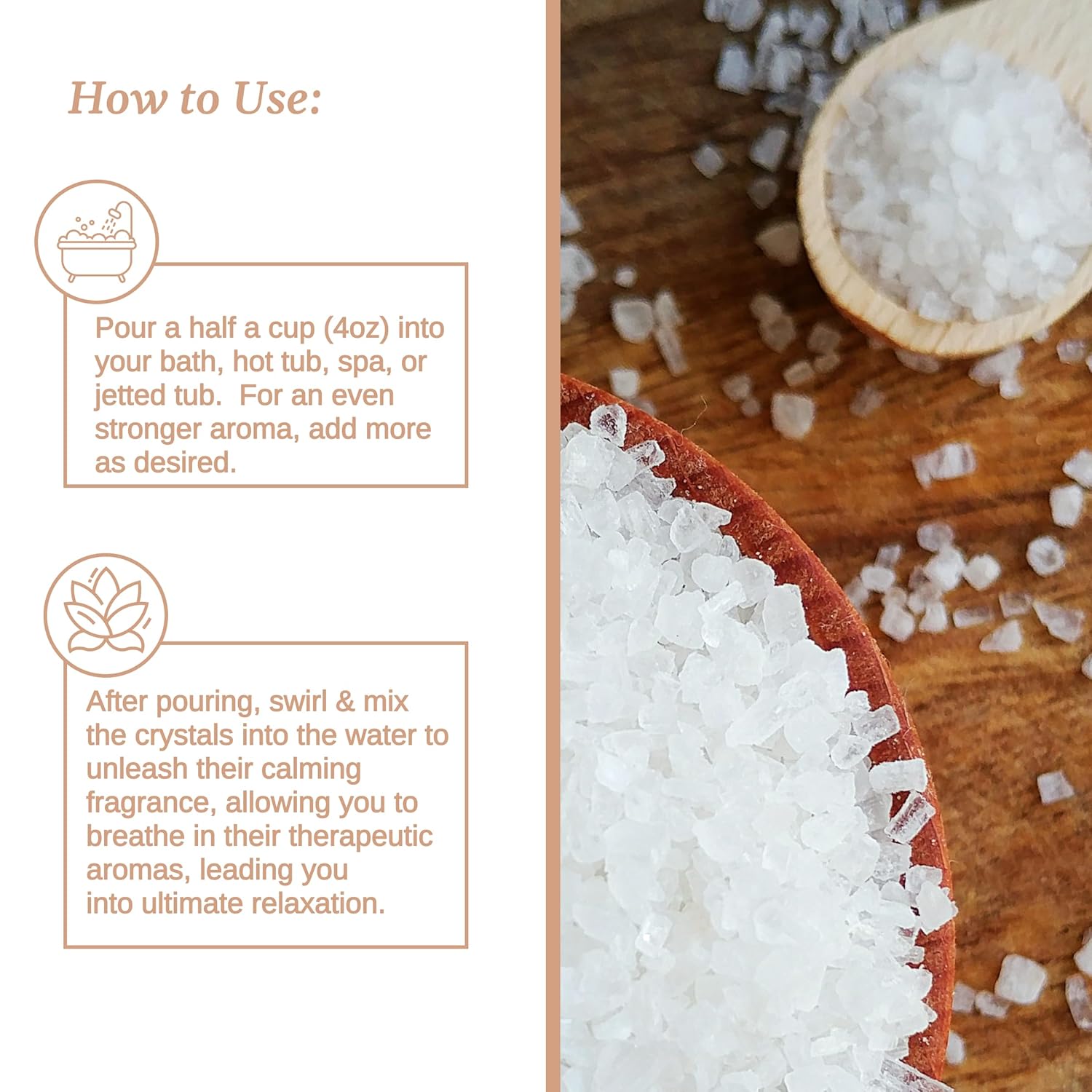 How to Use:

Pour a half a cup (4oz) into your bath, hot tub, spa, or jetted tub.  For an even stronger aroma, add more as desired.

After pouring, swirl & mix the crystals into the water to unleash their calming fragrance, allowing you to breathe in their therapeutic aromas, leading you into ultimate relaxation.