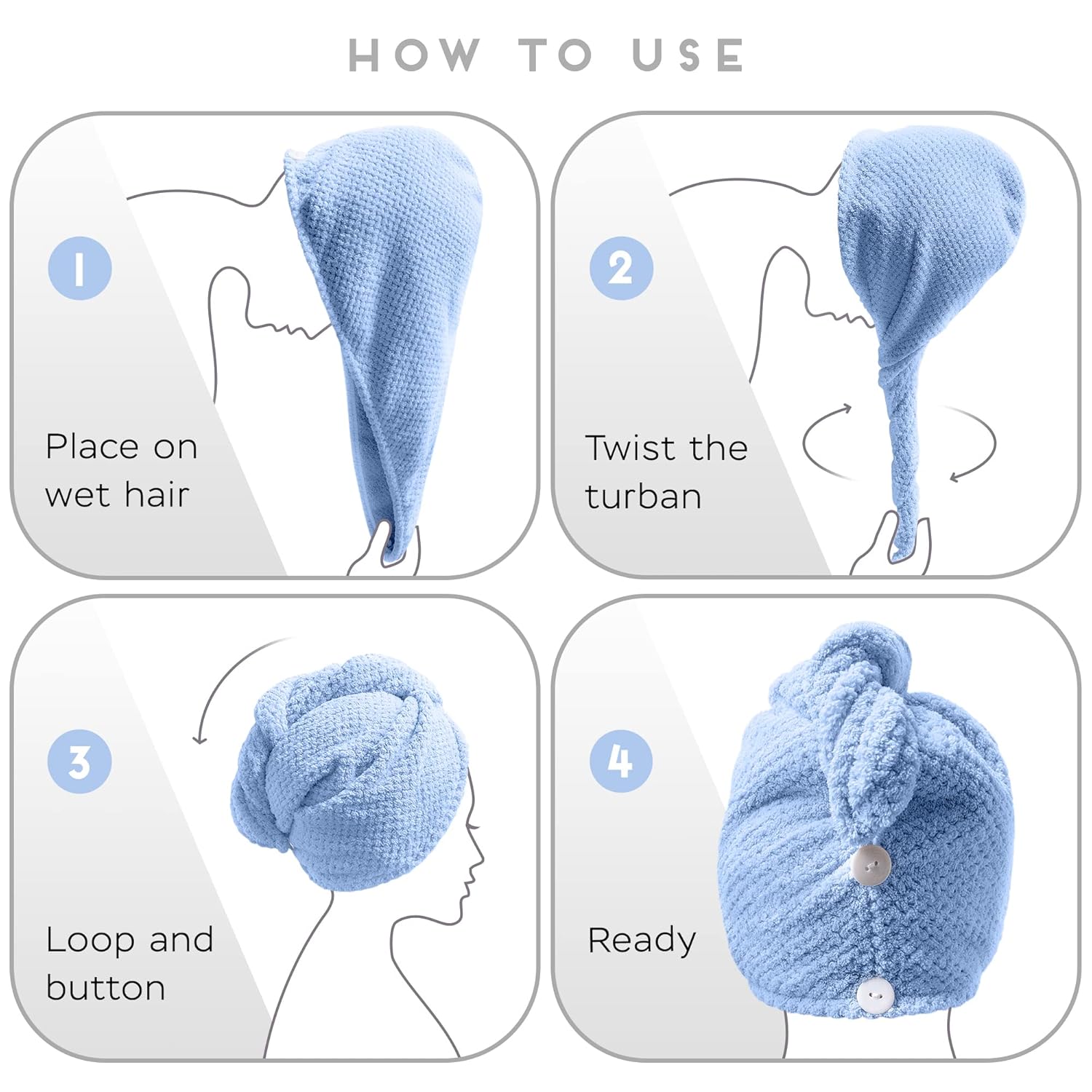 HOW TO USE

1

Place on wet hair

2

Twist the turban

3

Loop and button

4

Ready