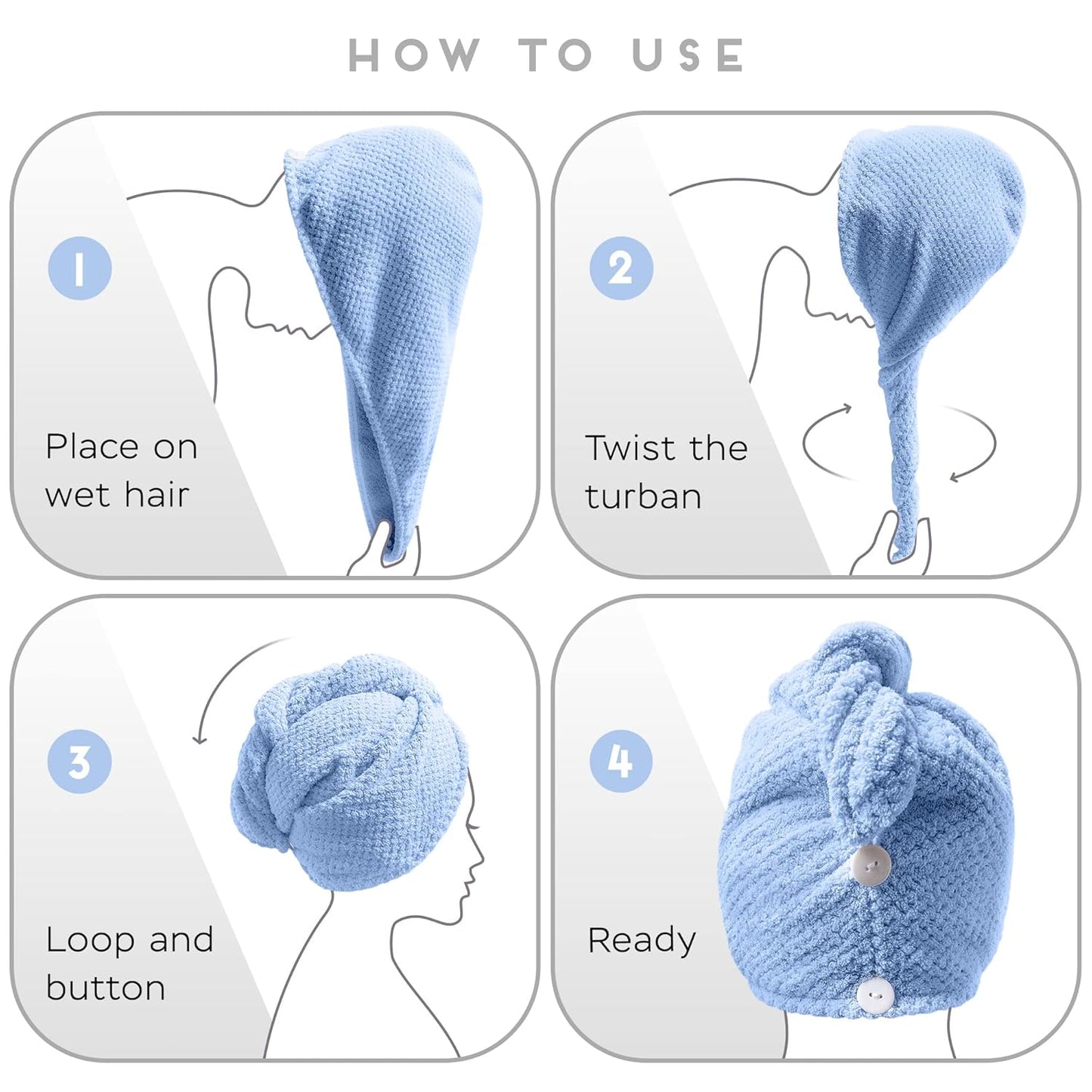 HOW TO USE

1

Place on wet hair

2

Twist the turban

3

Loop and button

4

Ready