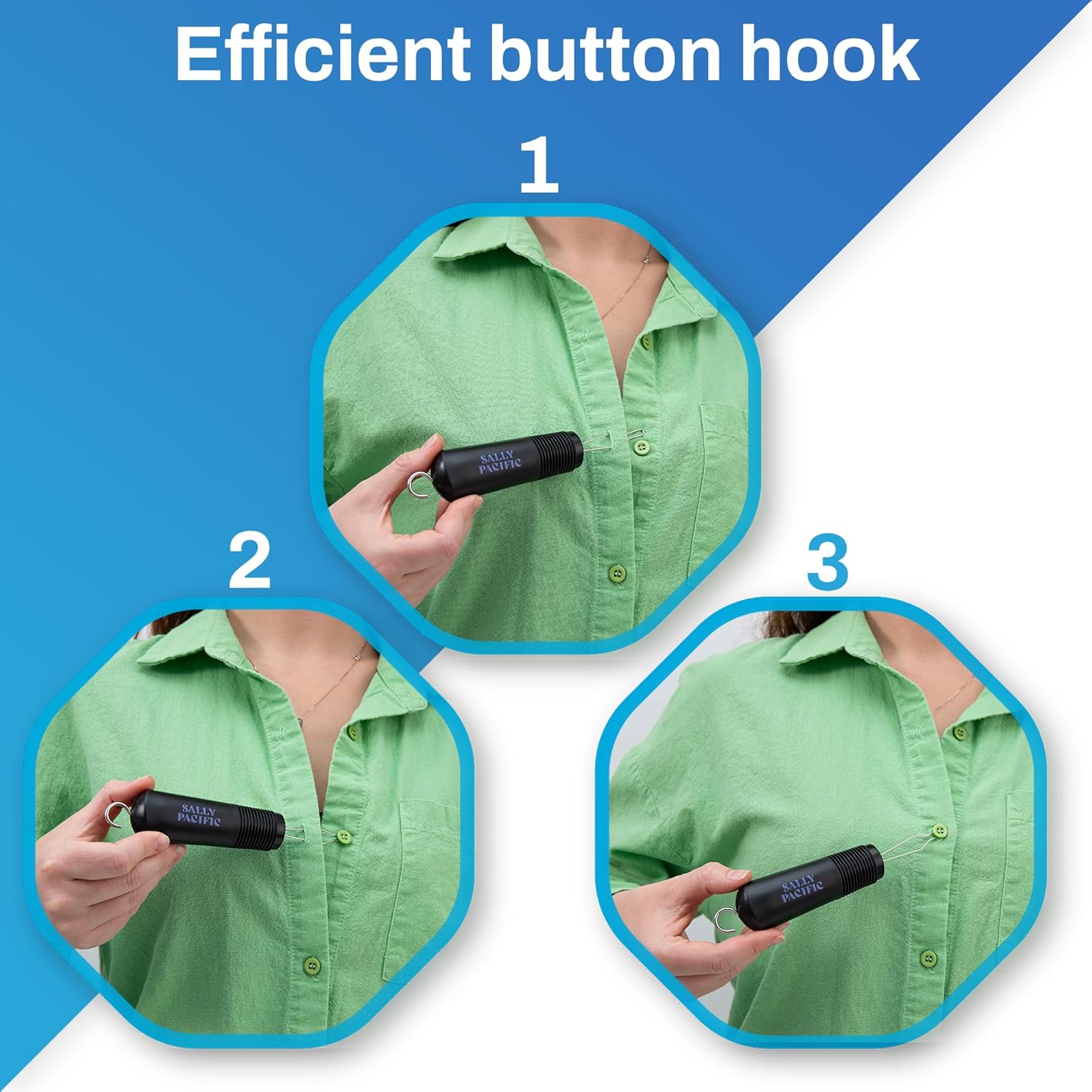 Efficient button hook

1

SALLY PACIFIC

2

SALLY PACIFIC

3

SALLY PACIFIC