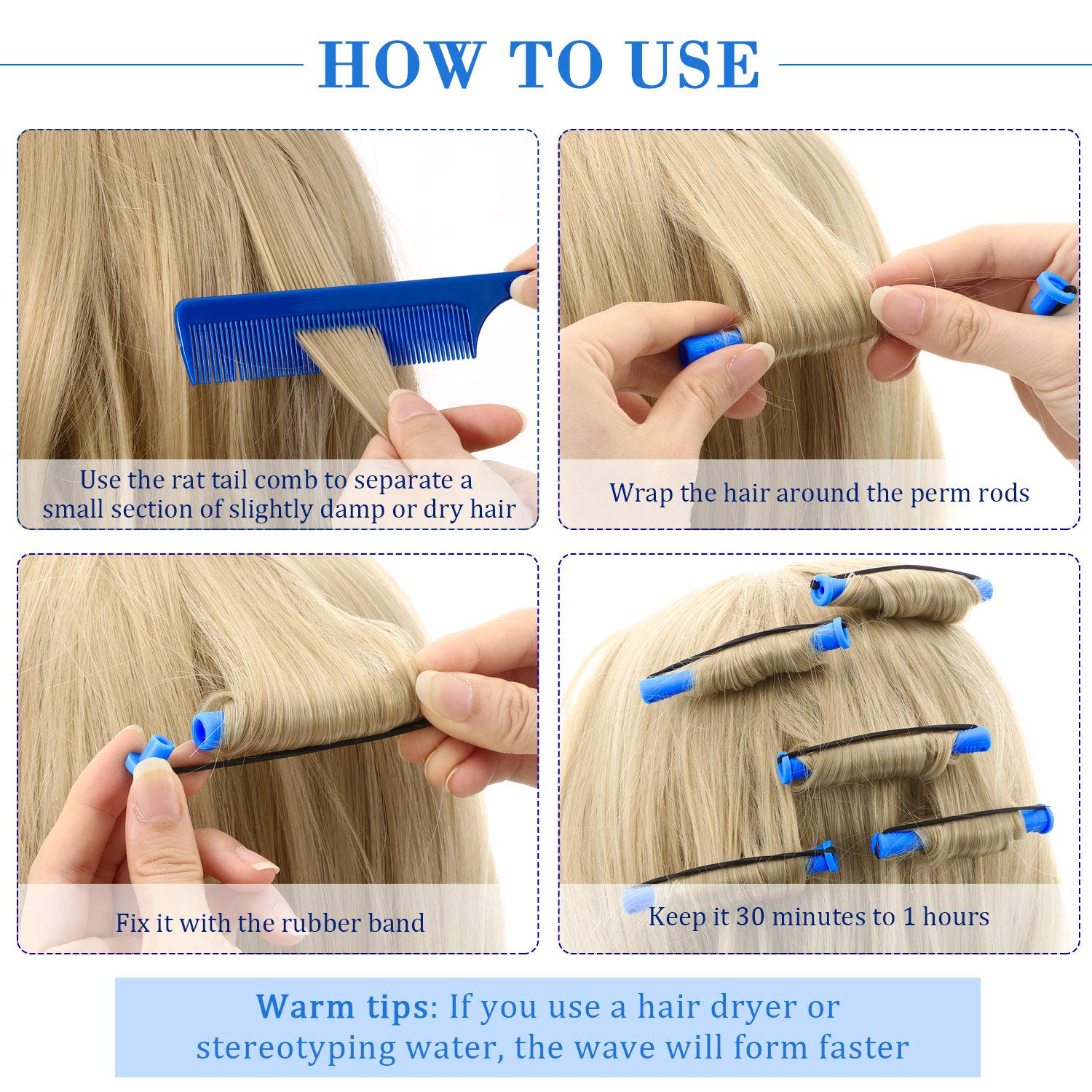 HOW TO USE

Use the rat tail comb to separate a small section of slightly damp or dry hair

Wrap the hair around the perm rods

Fix it with the rubber band

Keep it 30 minutes to 1 hours

Warm tips: If you use a hair dryer or stereotyping water, the wave will form faster