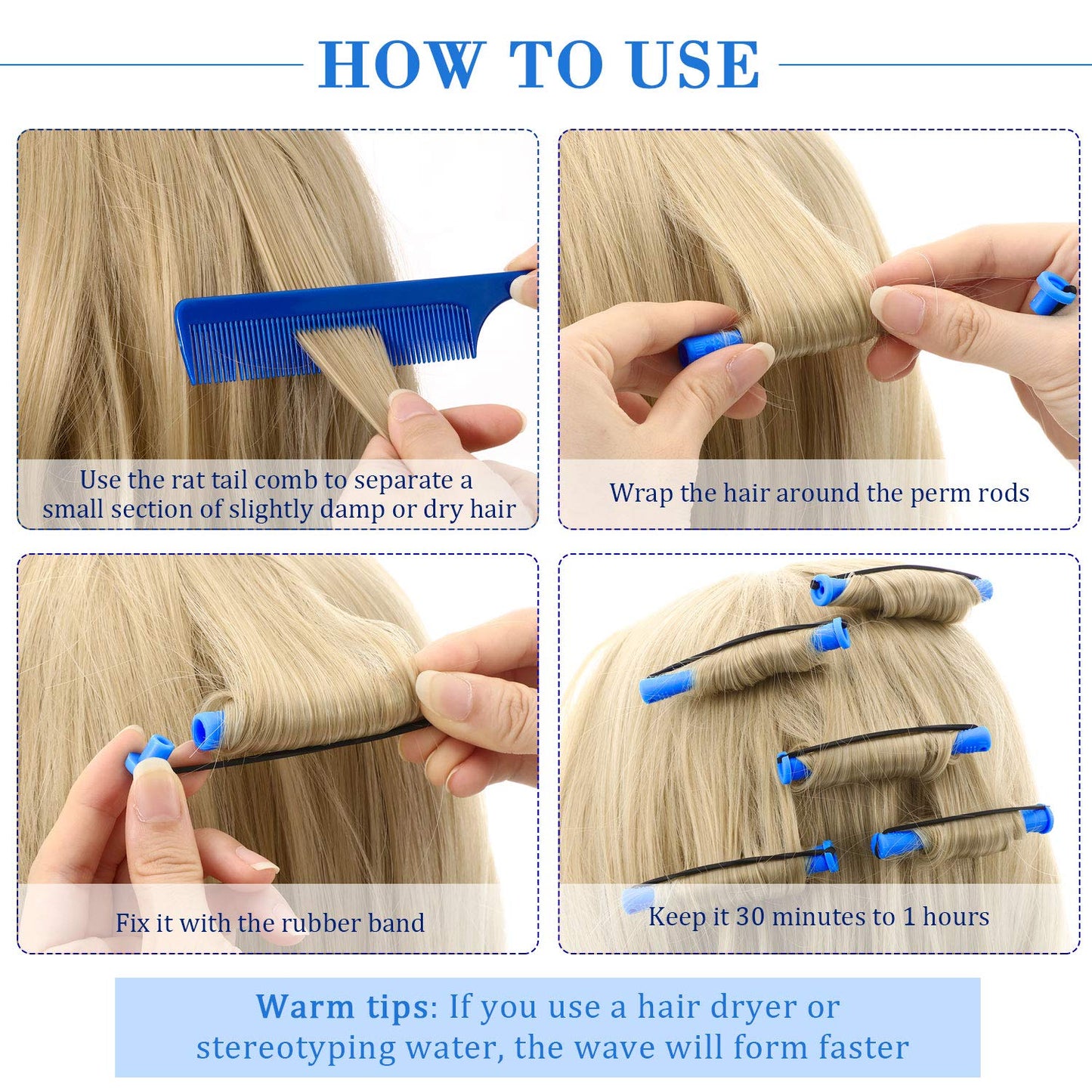 HOW TO USE

Use the rat tail comb to separate a small section of slightly damp or dry hair

Wrap the hair around the perm rods

Fix it with the rubber band

Keep it 30 minutes to 1 hours

Warm tips: If you use a hair dryer or stereotyping water, the wave will form faster