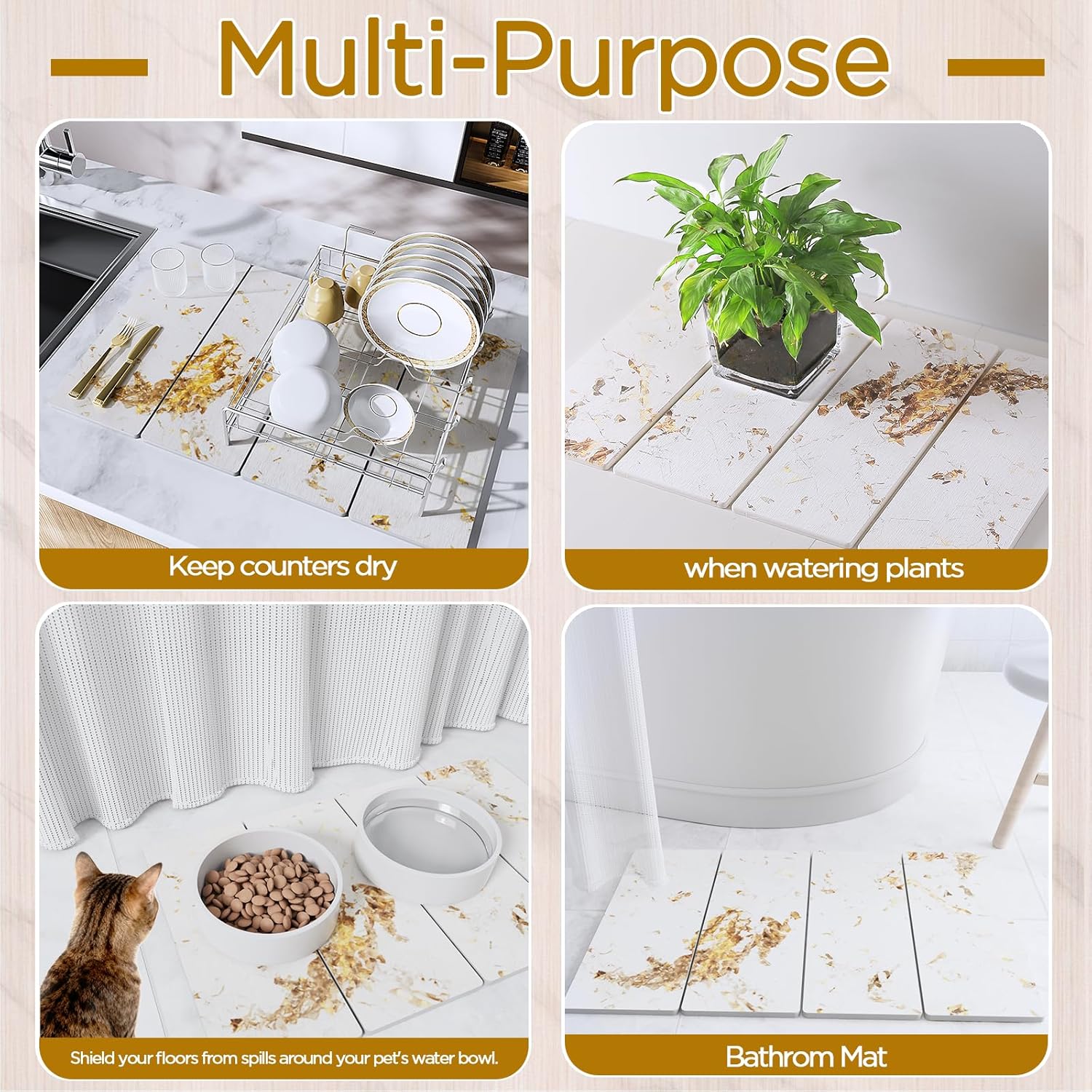 Multi-Purpose

Keep counters dry

when watering plants

Shield your floors from spills around your pet's water bowl.

Bathrom Mat