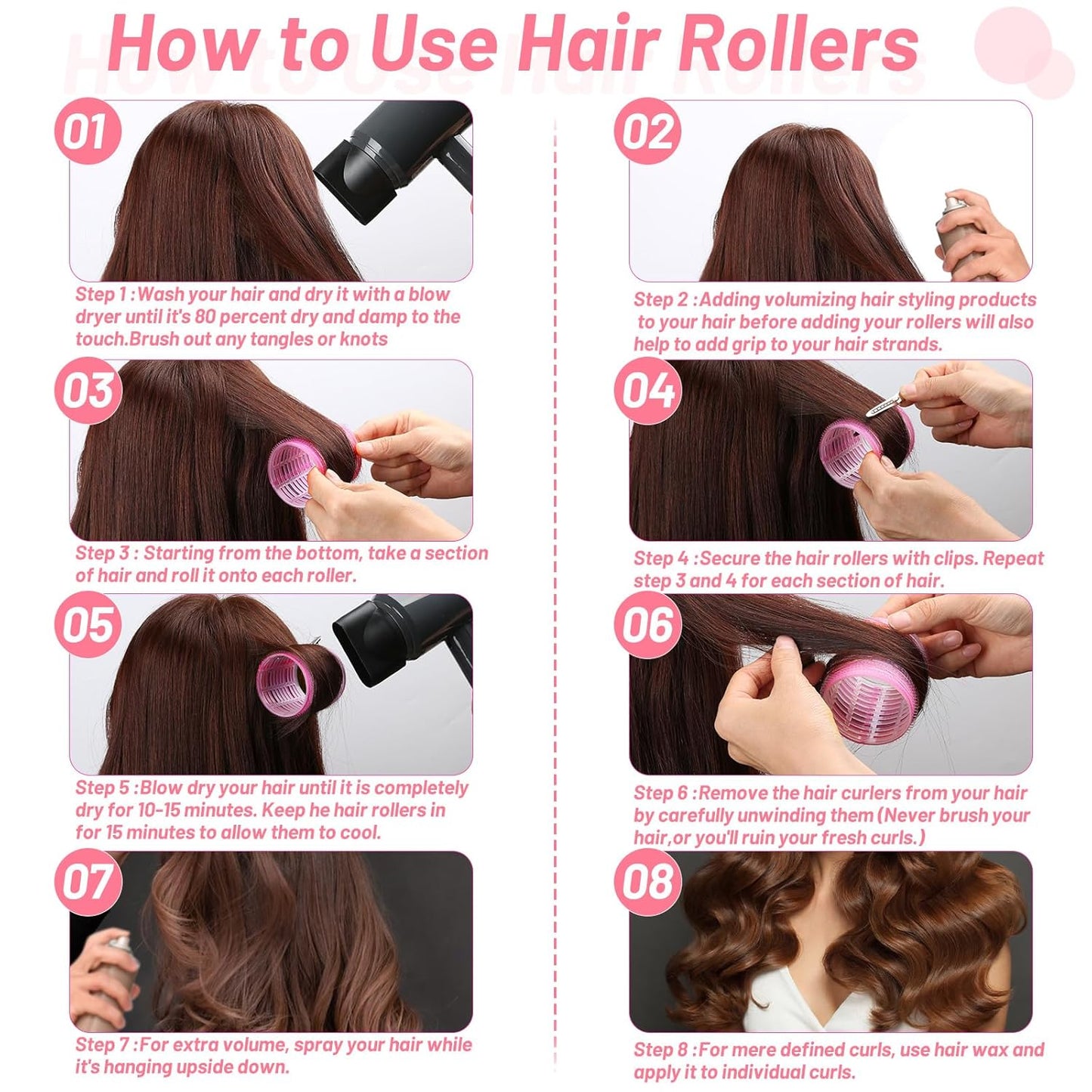 How to Use Hair Rollers

01

Step 1 :Wash your hair and dry it with a blow dryer until it's 80 percent dry and damp to the touch.Brush out any tangles or knots

02

Step 2 :Adding volumizing hair styling products to your hair before adding your rollers will also help to add grip to your hair strands.

03

Step 3 : Starting from the bottom, take a section of hair and roll it onto each roller.

04

Step 4 :Secure the hair rollers with clips. Repeat step 3 and 4 for each section of hair.

05

Step 5 :Blow dry your hair until it is completely dry for 10-15 minutes. Keep he hair rollers in for 15 minutes to allow them to cool.

06

Step 6 :Remove the hair curlers from your hair by carefully unwinding them (Never brush your hair,or you'll ruin your fresh curls.)

07

Step 7 :For extra volume, spray your hair while it's hanging upside down.

08

Step 8 :For mere defined curls, use hair wax and apply it to individual curls.