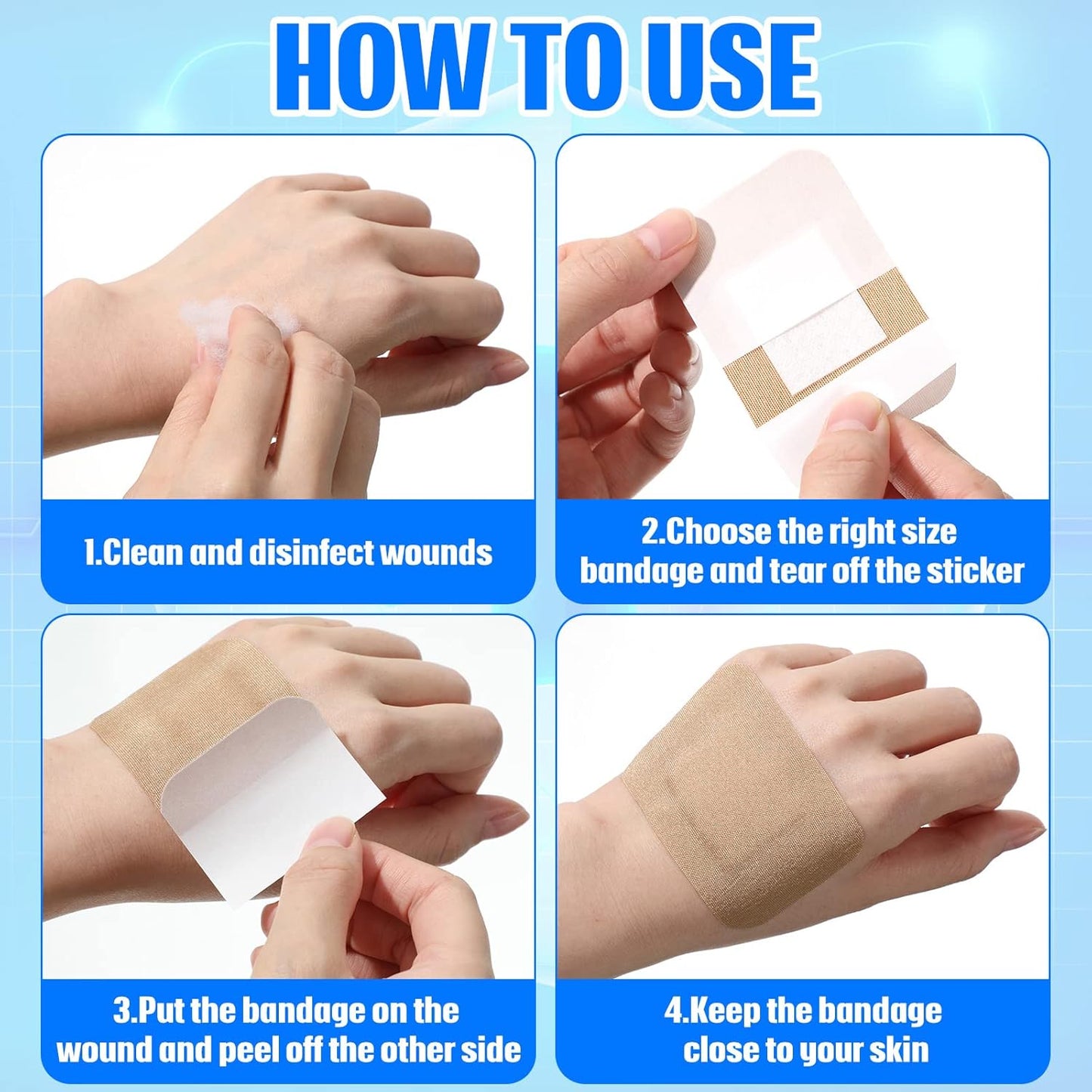 HOW TO USE

1.Clean and disinfect wounds

2.Choose the right size bandage and tear off the sticker

3.Put the bandage on the wound and peel off the other side

4.Keep the bandage close to your skin