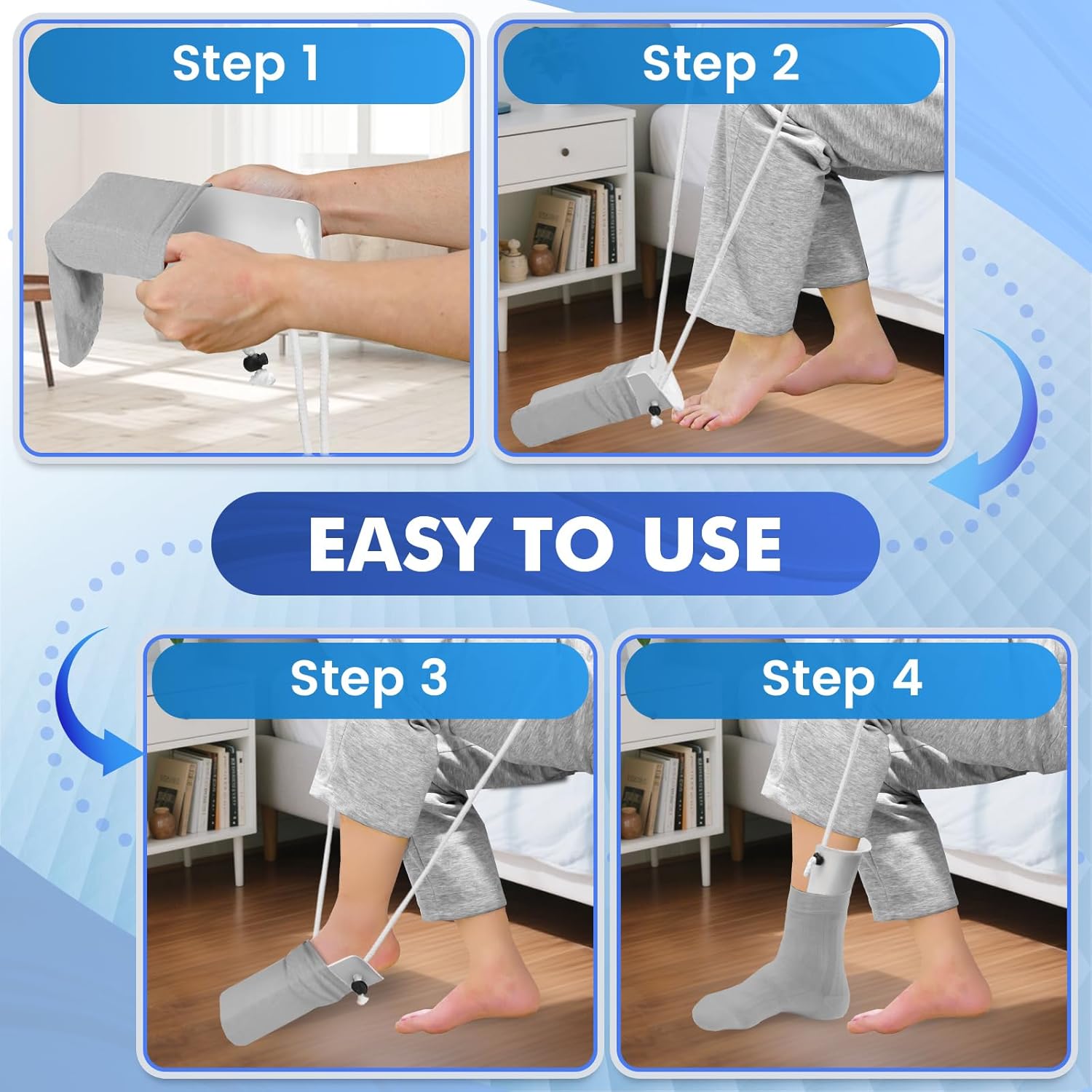 Step 1

Step 2

EASY TO USE

Step 3

Step 4