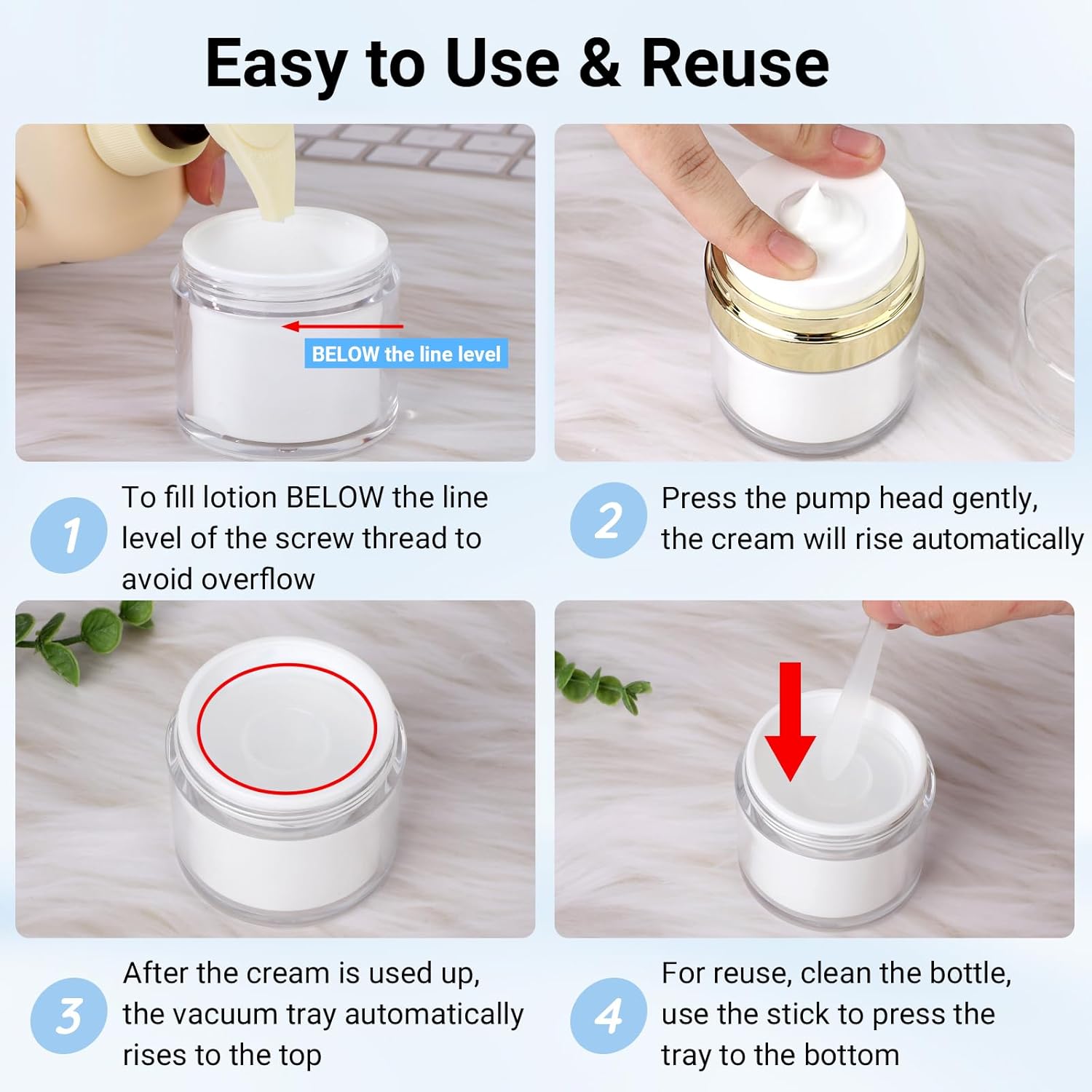 Easy to Use & Reuse

BELOW the line level

1 To fill lotion BELOW the line level of the screw thread to avoid overflow

2 Press the pump head gently, the cream will rise automatically

3 After the cream is used up, the vacuum tray automatically rises to the top

4 For reuse, clean the bottle, use the stick to press the tray to the bottom