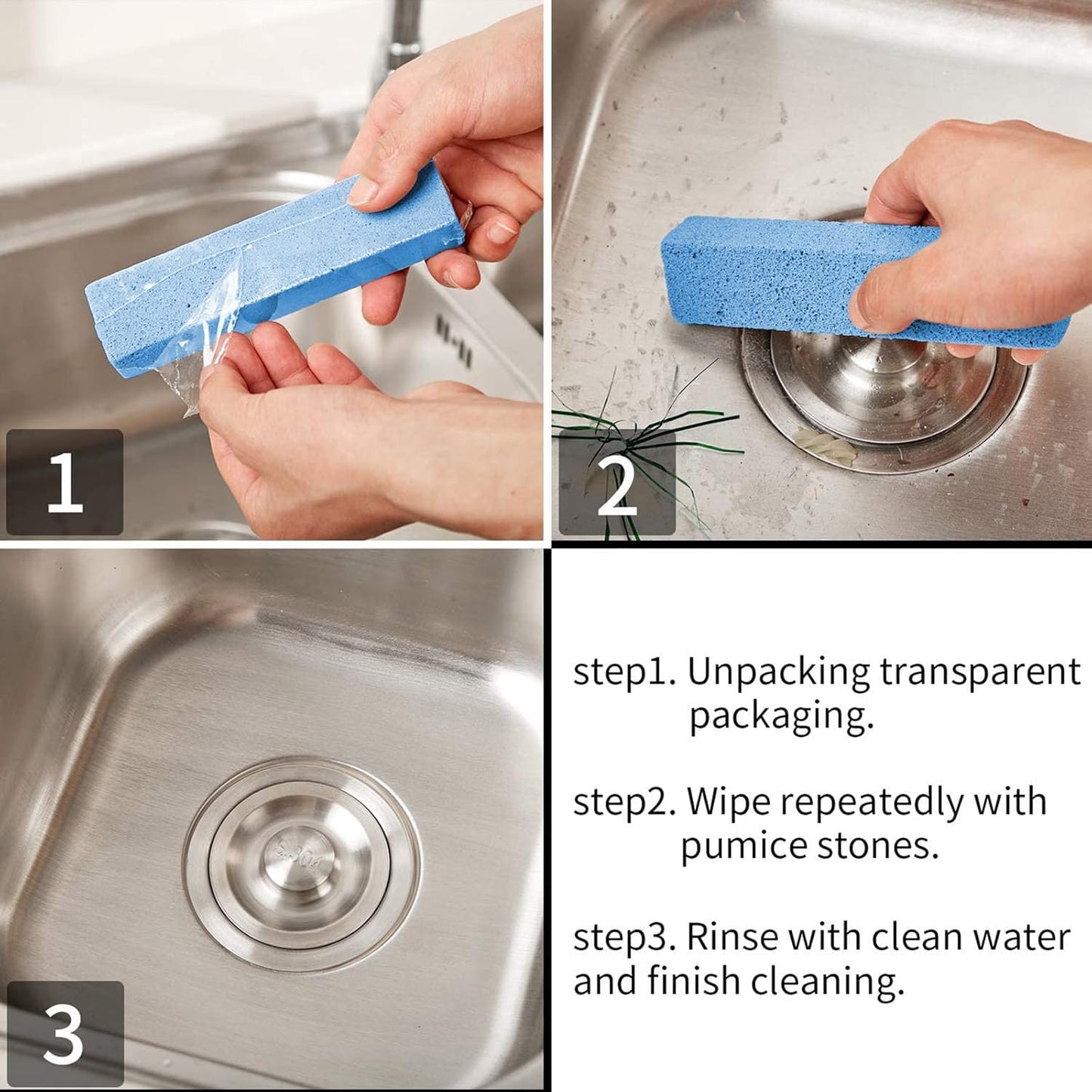 1

2

3

step1. Unpacking transparent packaging.

step2. Wipe repeatedly with pumice stones.

step3. Rinse with clean water and finish cleaning.