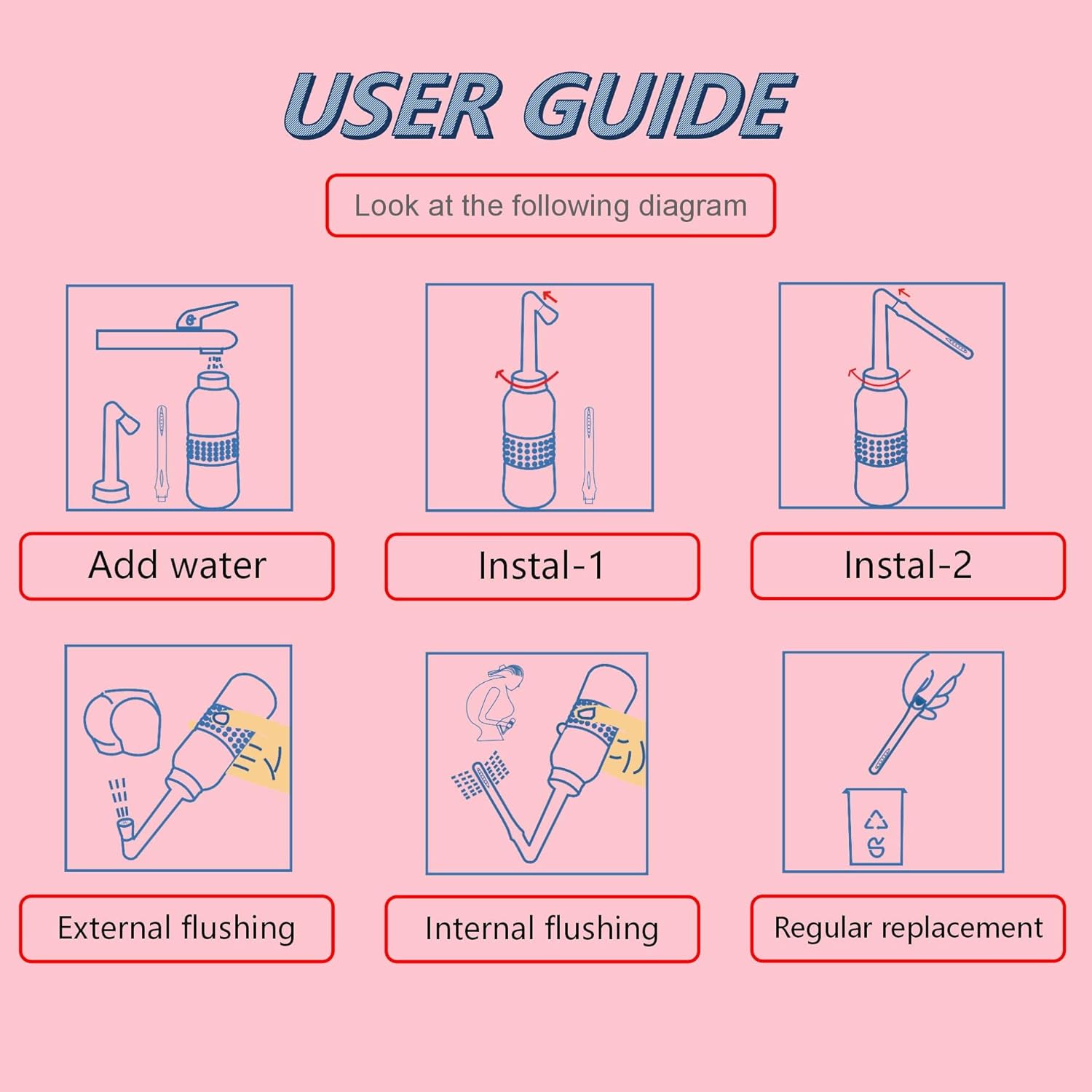 USER GUIDE

Look at the following diagram

Add water

Instal-1

Instal-2

External flushing

Internal flushing

Regular replacement