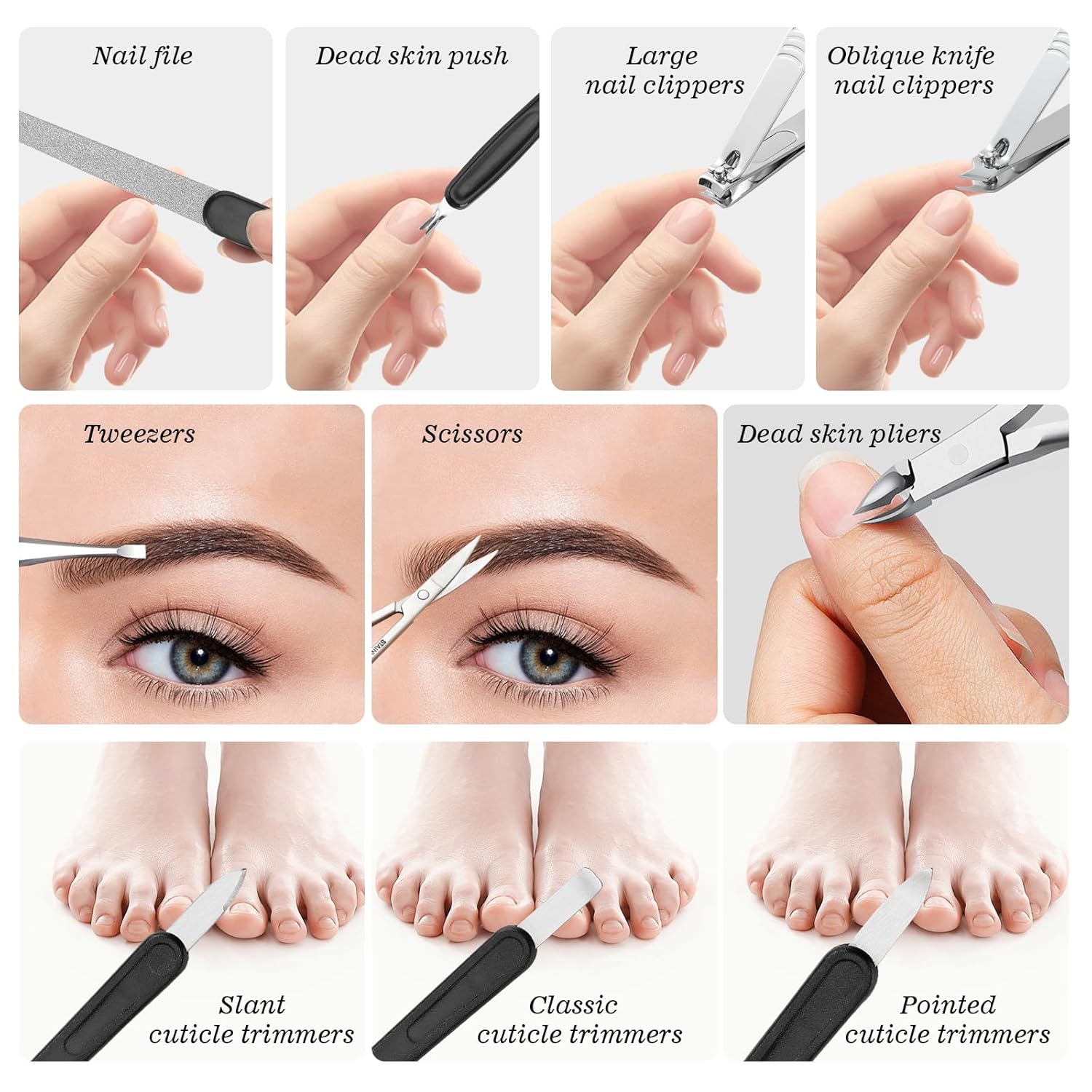 Nail file

Dead skin push

Large nail clippers

Oblique knife nail clippers

Tweezers

Scissors

Dead skin pliers

Slant cuticle trimmers

Classic cuticle trimmers

Pointed cuticle trimmers