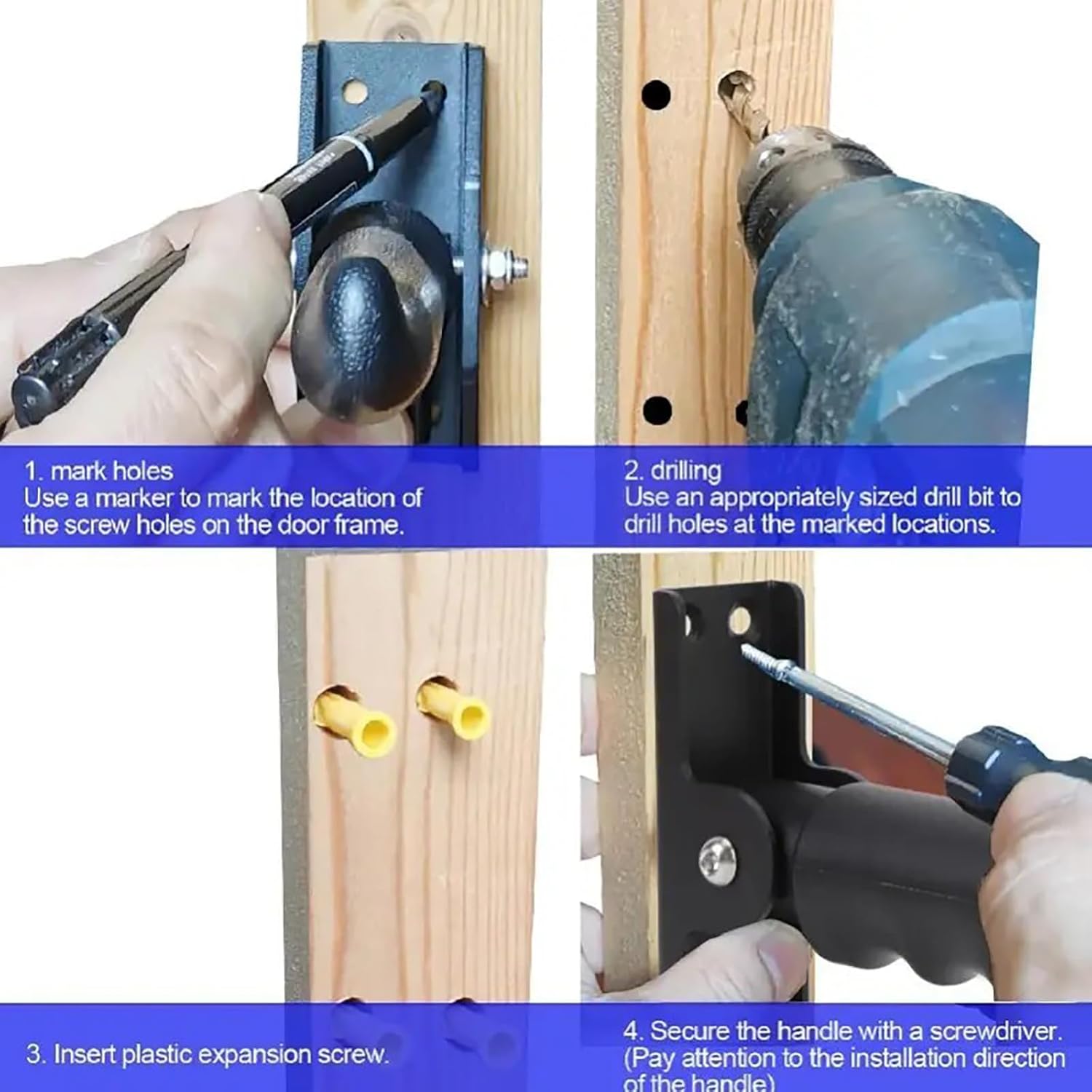 1. mark holes
Use a marker to mark the location of the screw holes on the door frame.

2. drilling
Use an appropriately sized drill bit to drill holes at the marked locations.

3. Insert plastic expansion screw.

4. Secure the handle with a screwdriver. (Pay attention to the installation direction of the handle)