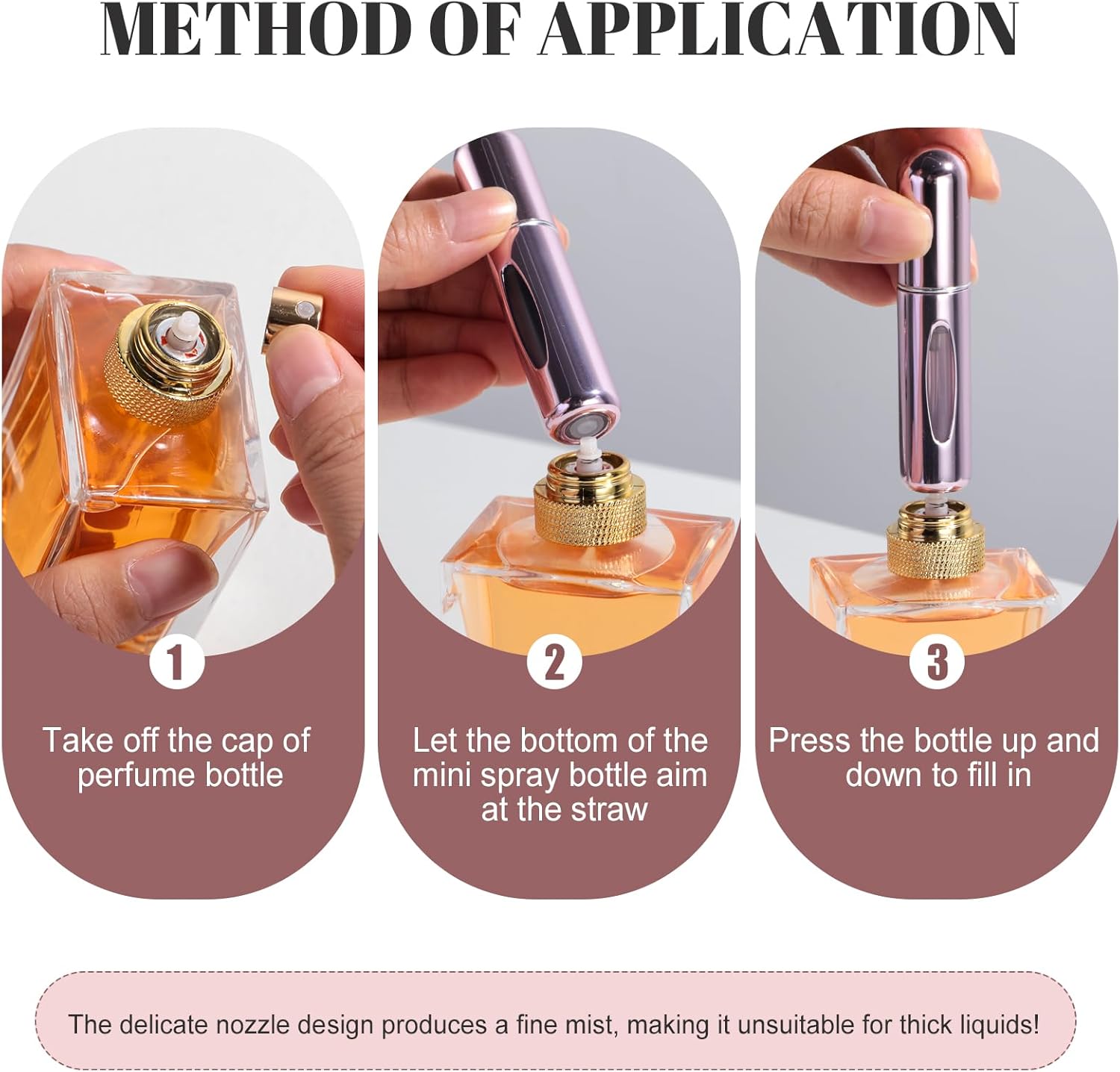 METHOD OF APPLICATION

1

Take off the cap of perfume bottle

2

Let the bottom of the mini spray bottle aim at the straw

3

Press the bottle up and down to fill in

The delicate nozzle design produces a fine mist, making it unsuitable for thick liquids!