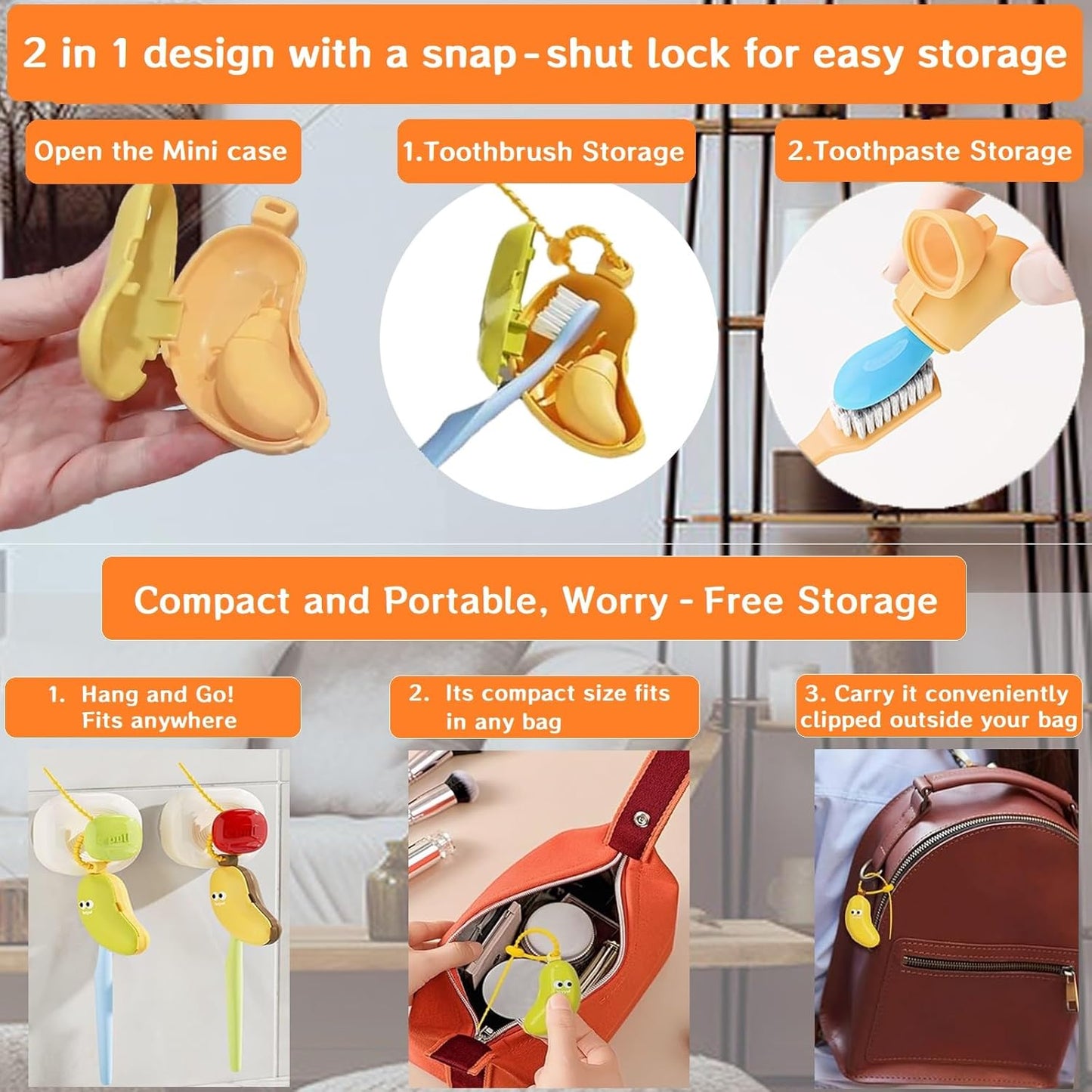 2 in 1 design with a snap-shut lock for easy storage

Open the Mini case

1.Toothbrush Storage

2.Toothpaste Storage

Compact and Portable, Worry - Free Storage

1. Hang and Go! Fits anywhere

2. Its compact size fits in any bag

3. Carry it conveniently clipped outside your bag