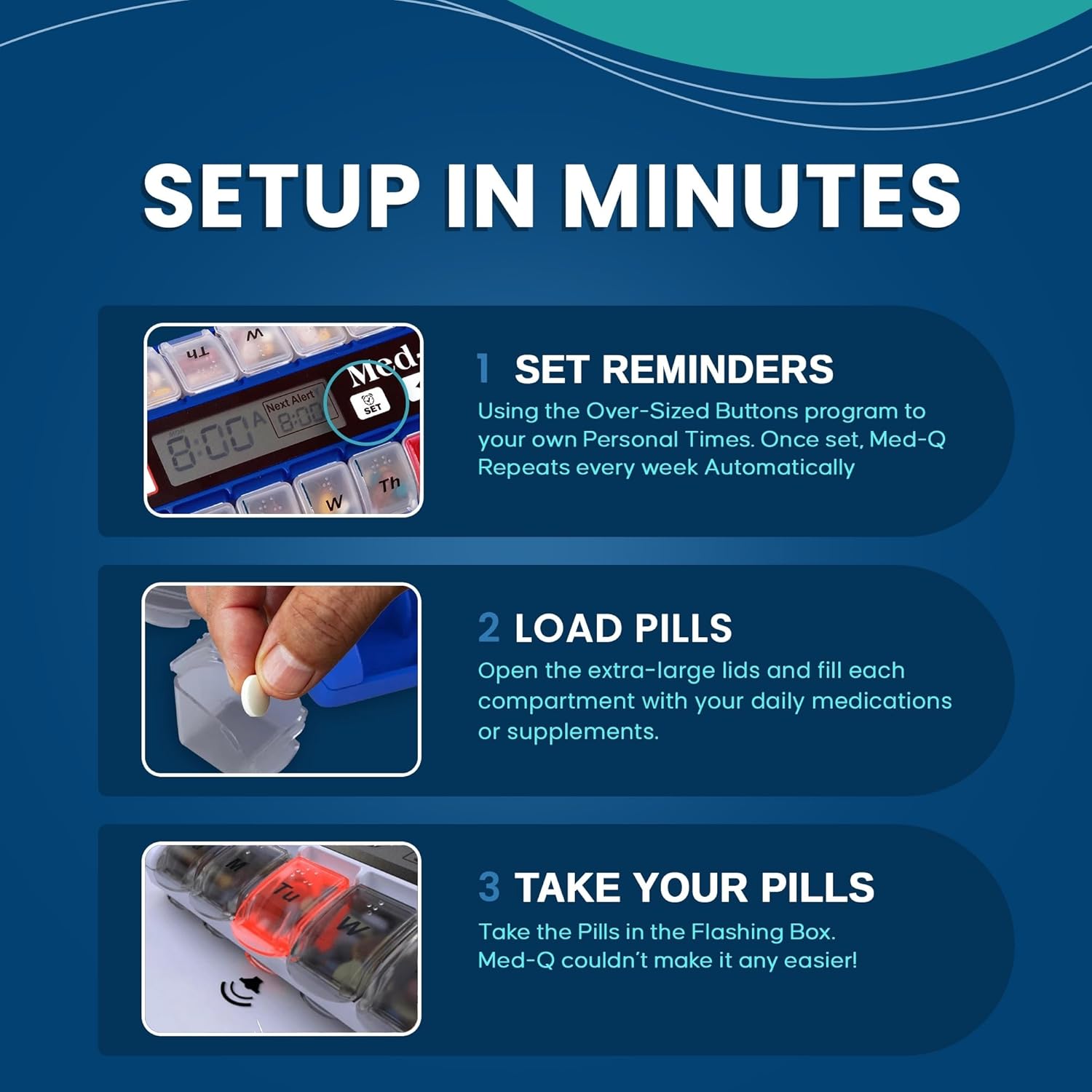 SETUP IN MINUTES

Th W Med- Next Alert 8:00 SET 8:00 A W Th

1 SET REMINDERS
Using the Over-Sized Buttons program to your own Personal Times. Once set, Med-Q Repeats every week Automatically

2 LOAD PILLS
Open the extra-large lids and fill each compartment with your daily medications or supplements.

M Tu W

3 TAKE YOUR PILLS
Take the Pills in the Flashing Box. Med-Q couldn't make it any easier!