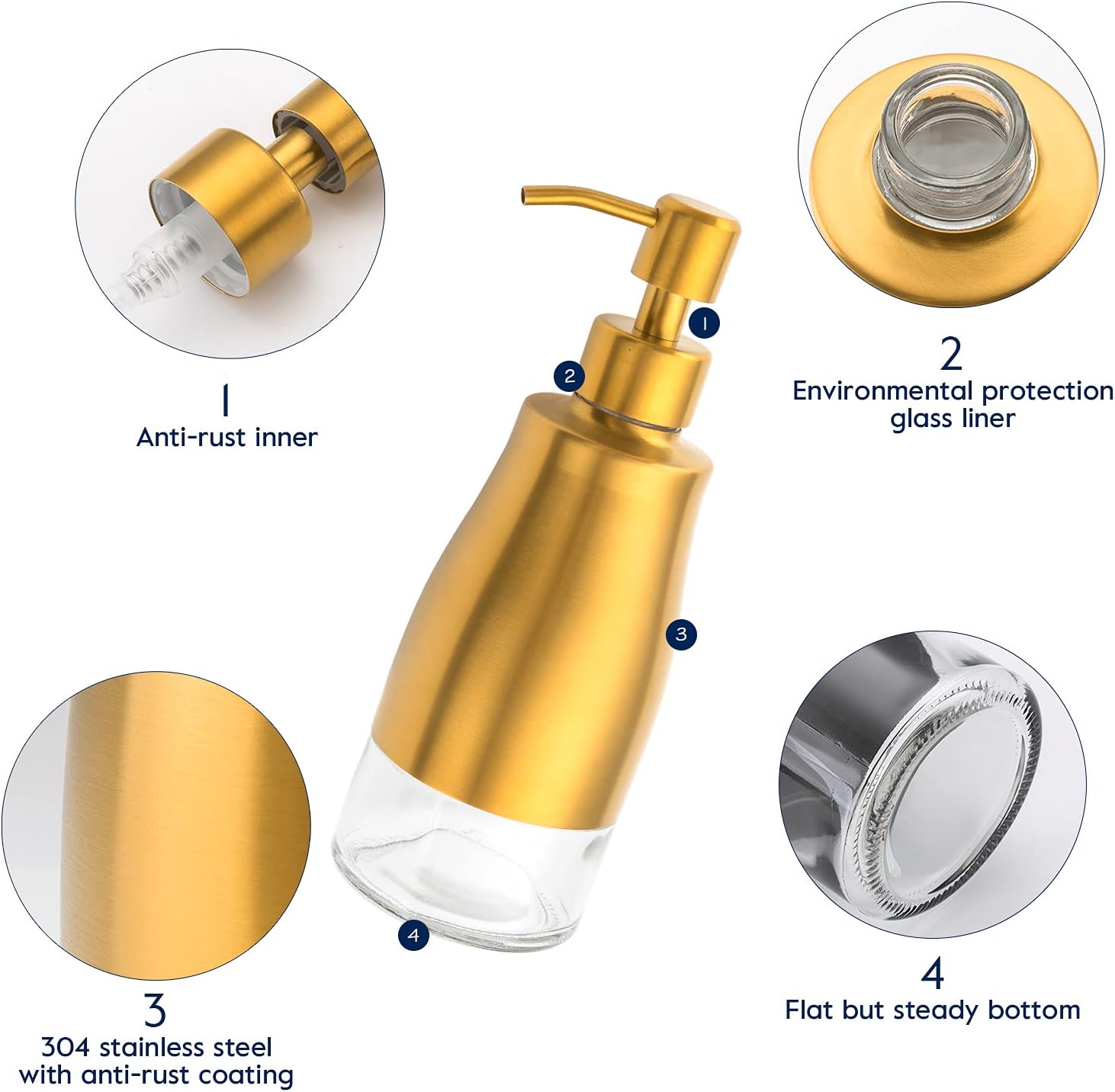 1
Anti-rust inner

1

2

2
Environmental protection glass liner

3

4

3
304 stainless steel with anti-rust coating

4
Flat but steady bottom