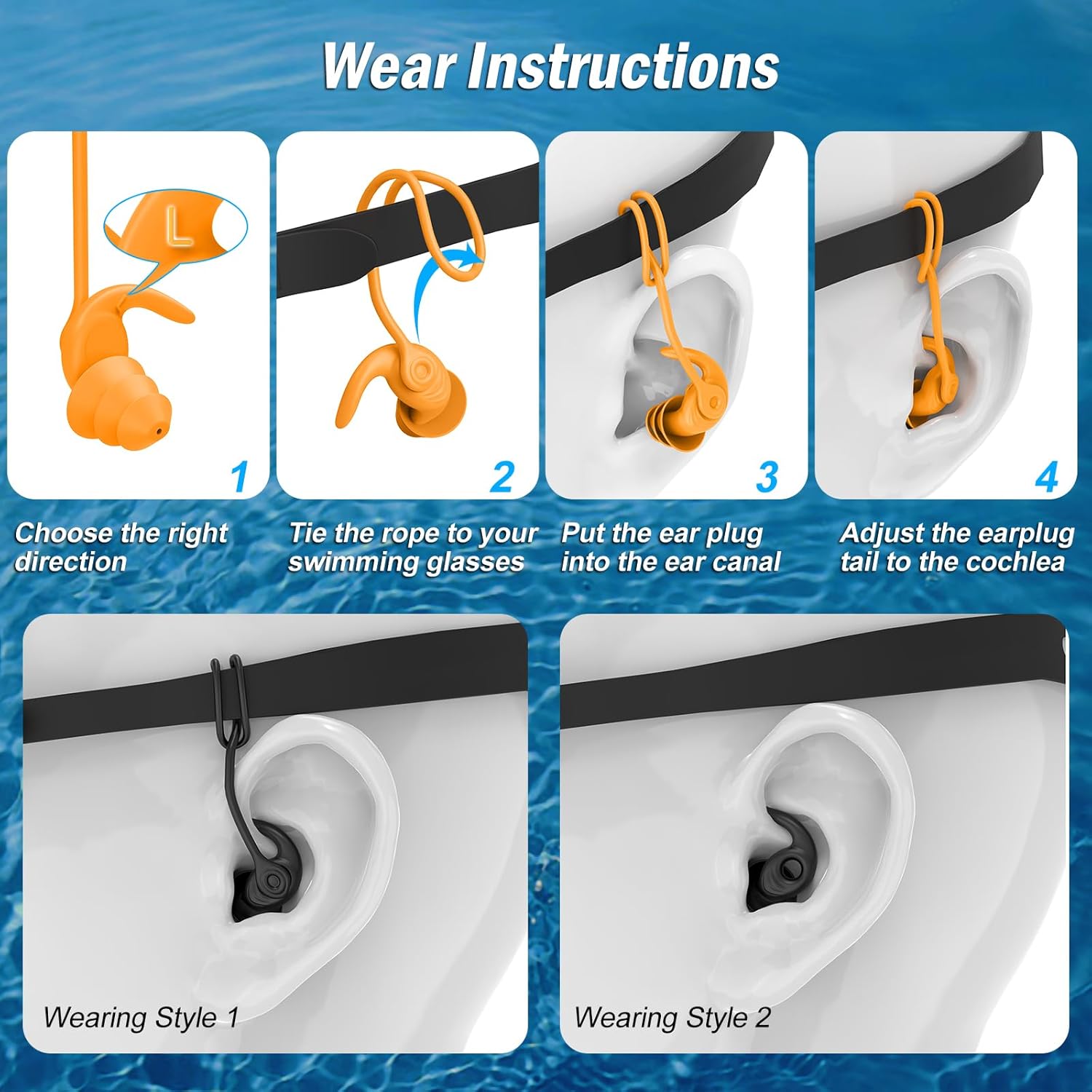 Wear Instructions

L

1

2

3

4

Choose the right direction

Tie the rope to your swimming glasses

Put the ear plug into the ear canal

Adjust the earplug tail to the cochlea

Wearing Style 1

Wearing Style 2