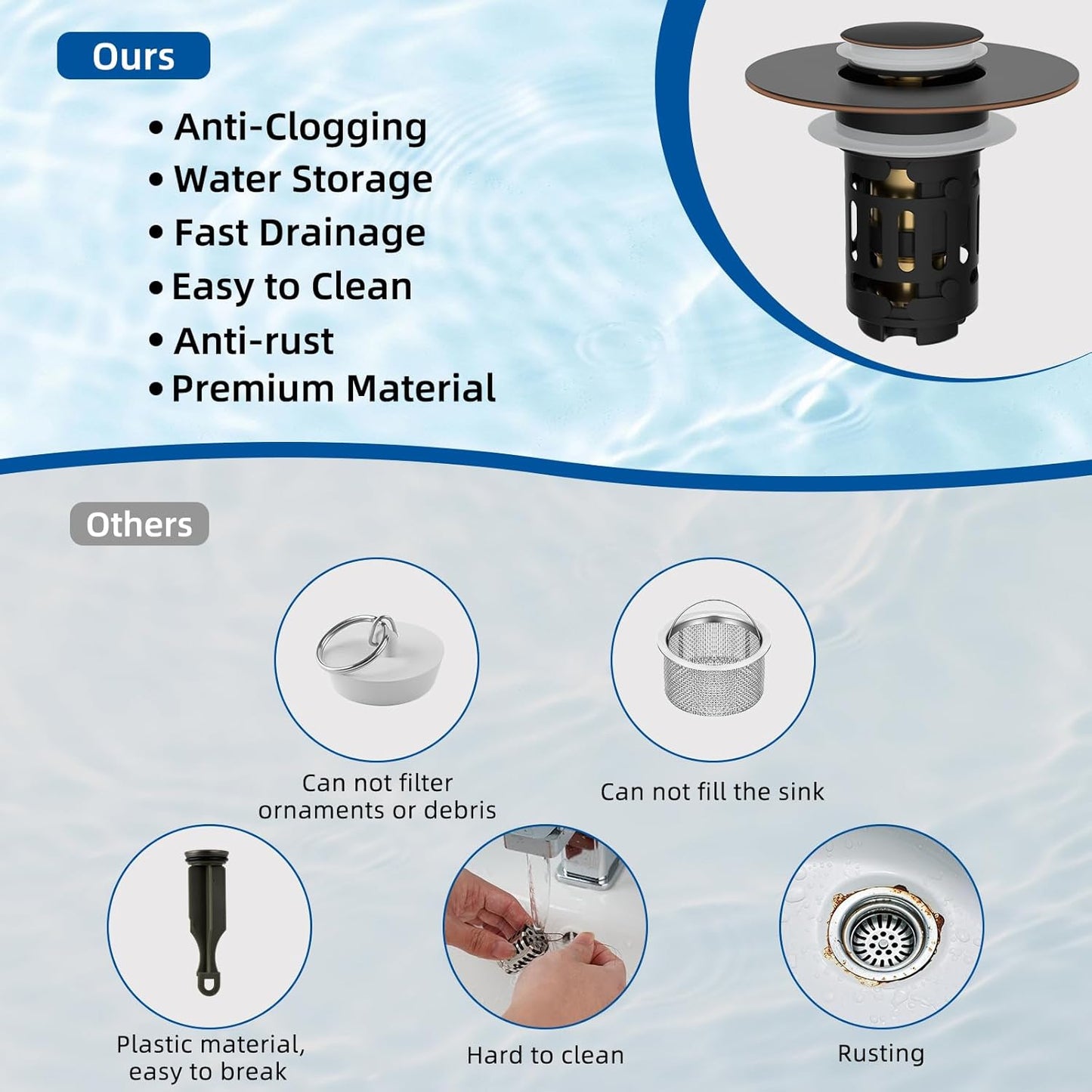 Ours

• Anti-Clogging
• Water Storage
• Fast Drainage
• Easy to Clean
• Anti-rust
• Premium Material

Others

Can not filter ornaments or debris

Can not fill the sink

Plastic material, easy to break

Hard to clean

Rusting