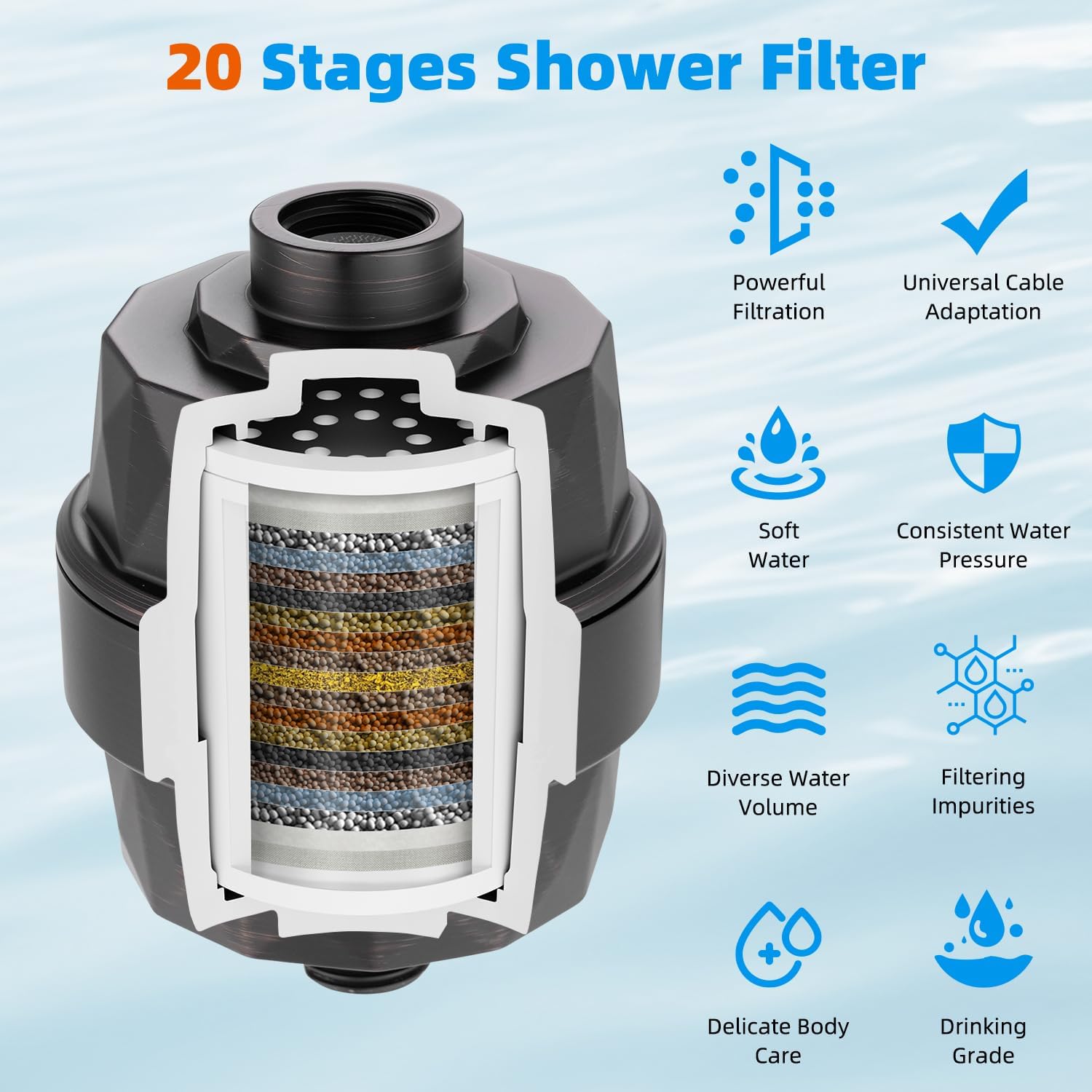 20 Stages Shower Filter

Powerful Filtration

Universal Cable Adaptation

Soft Water

Consistent Water Pressure

Diverse Water Volume

Filtering Impurities

Delicate Body Care

Drinking Grade