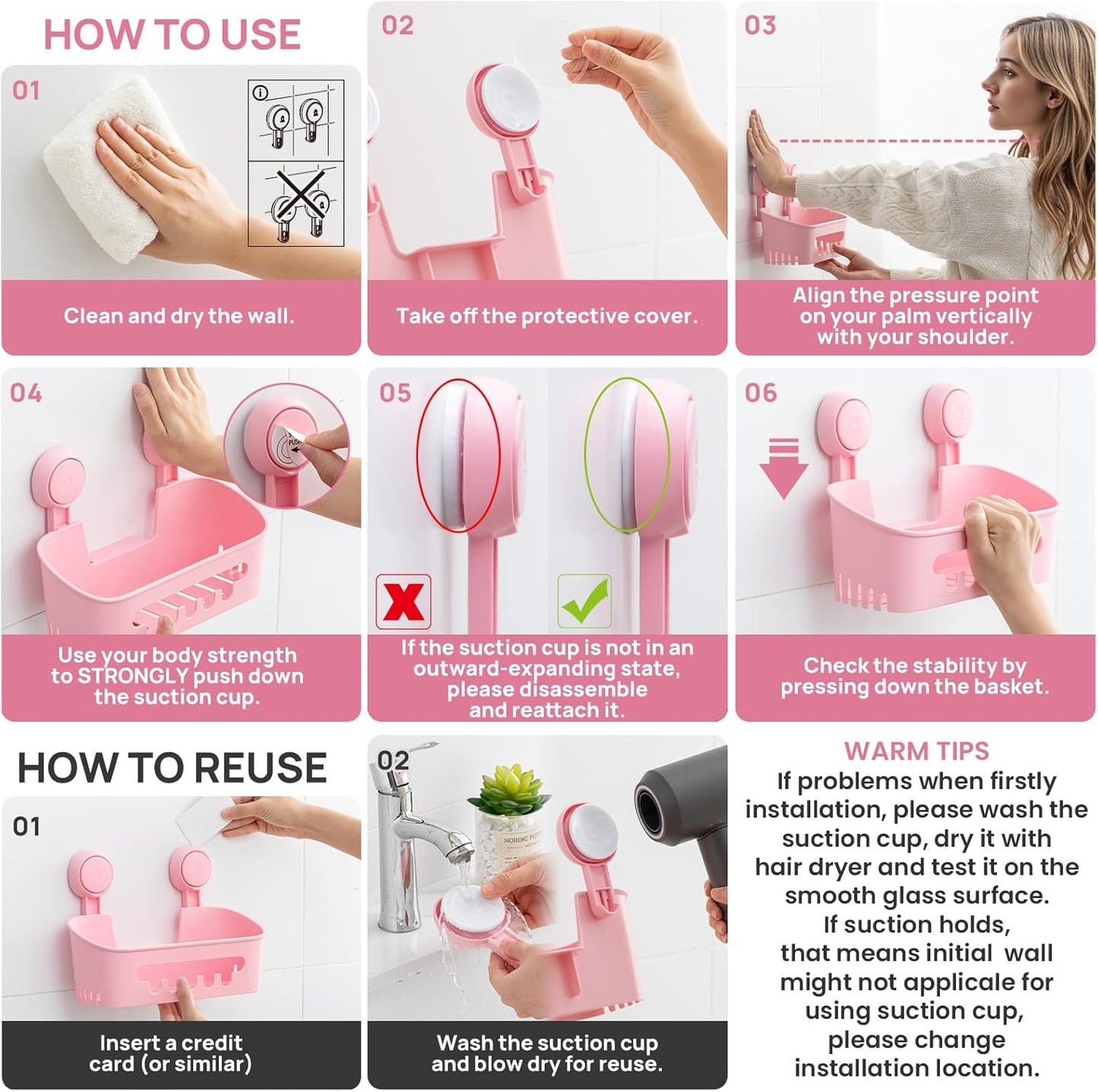 HOW TO USE

01

Clean and dry the wall.

02

Take off the protective cover.

03

Align the pressure point on your palm vertically with your shoulder.

04

PUSH

Use your body strength to STRONGLY push down the suction cup.

05

If the suction cup is not in an outward-expanding state, please disassemble and reattach it.

06

Check the stability by pressing down the basket.

HOW TO REUSE

01

Insert a credit card (or similar)

02

NORDIC POT

Wash the suction cup and blow dry for reuse.

WARM TIPS

If problems when firstly installation, please wash the suction cup, dry it with hair dryer and test it on the smooth glass surface. If suction holds, that means initial wall might not applicale for using suction cup, please change installation location.