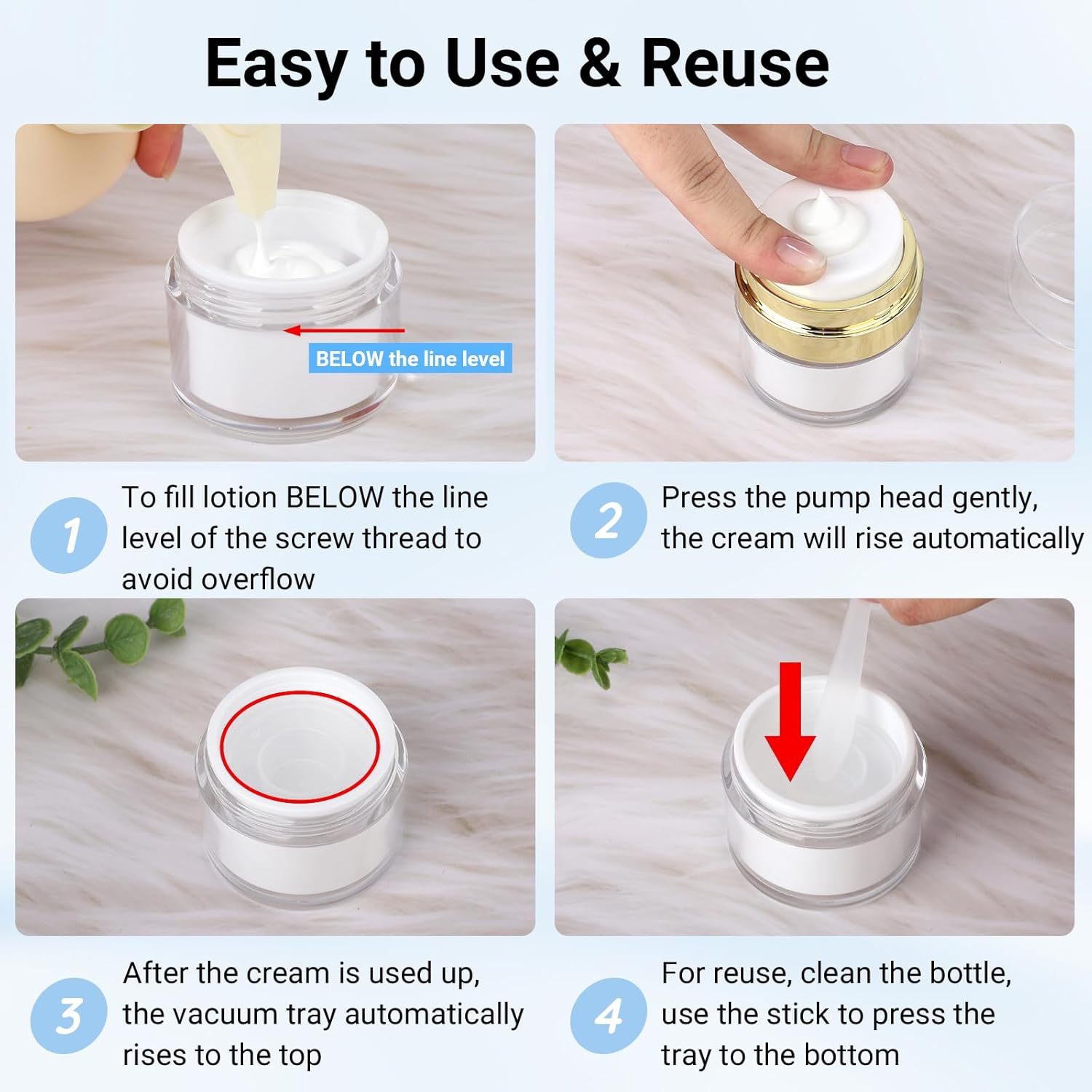 Easy to Use & Reuse

BELOW the line level

1 To fill lotion BELOW the line level of the screw thread to avoid overflow

2 Press the pump head gently, the cream will rise automatically

3 After the cream is used up, the vacuum tray automatically rises to the top

4 For reuse, clean the bottle, use the stick to press the tray to the bottom