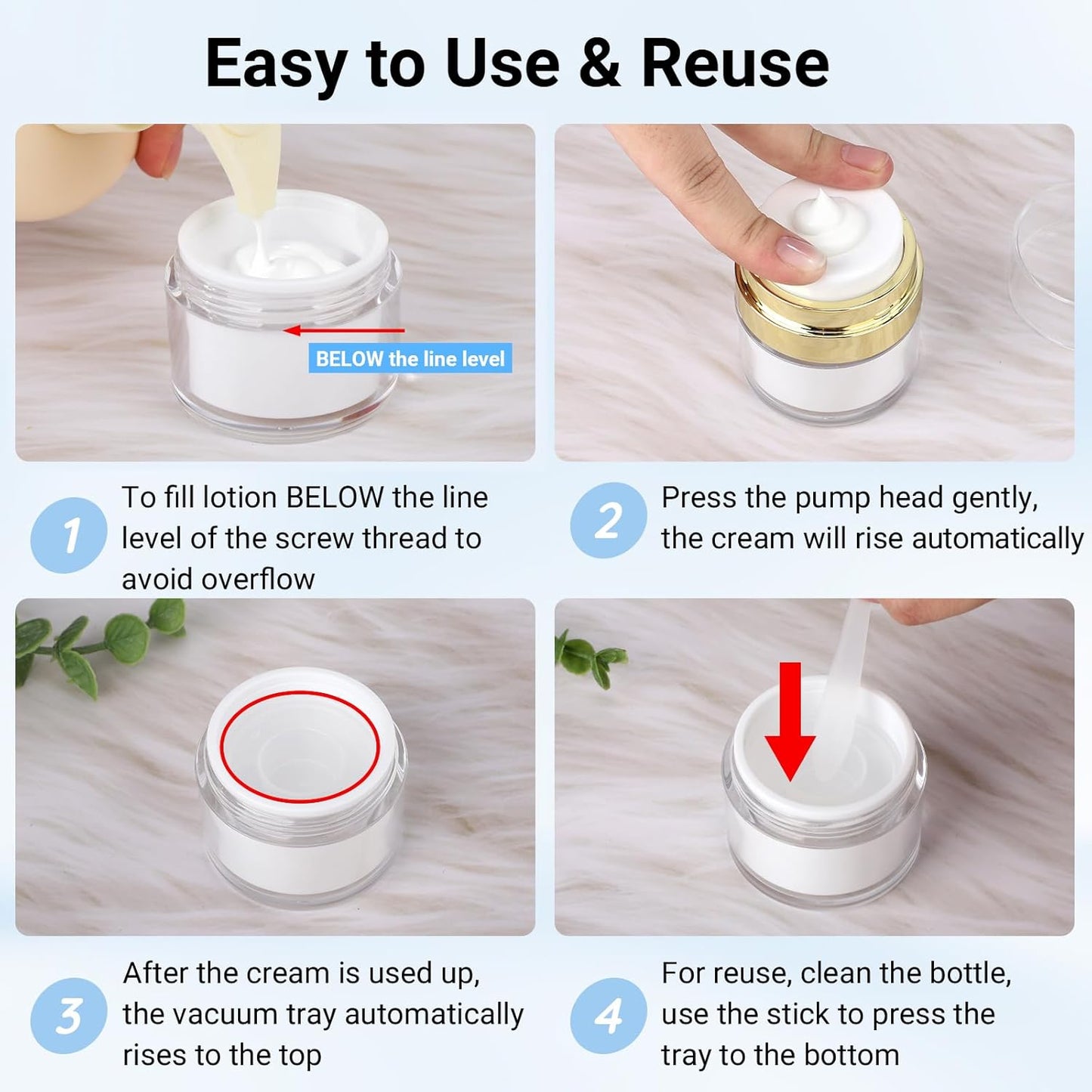 Easy to Use & Reuse

BELOW the line level

1 To fill lotion BELOW the line level of the screw thread to avoid overflow

2 Press the pump head gently, the cream will rise automatically

3 After the cream is used up, the vacuum tray automatically rises to the top

4 For reuse, clean the bottle, use the stick to press the tray to the bottom