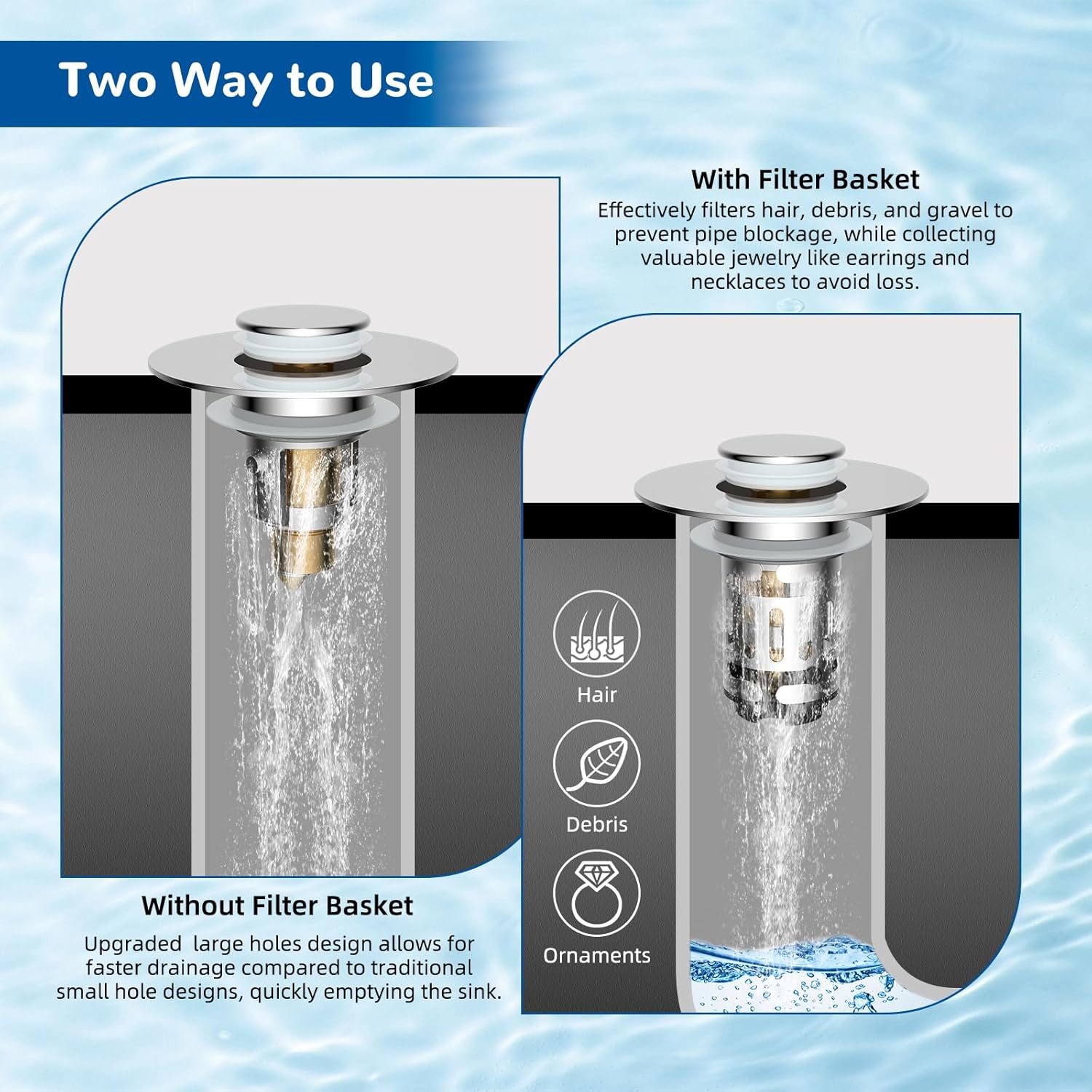 Two Way to Use

With Filter Basket

Effectively filters hair, debris, and gravel to prevent pipe blockage, while collecting valuable jewelry like earrings and necklaces to avoid loss.

Hair

Debris

Ornaments

Without Filter Basket

Upgraded  large holes design allows for faster drainage compared to traditional small hole designs, quickly emptying the sink.