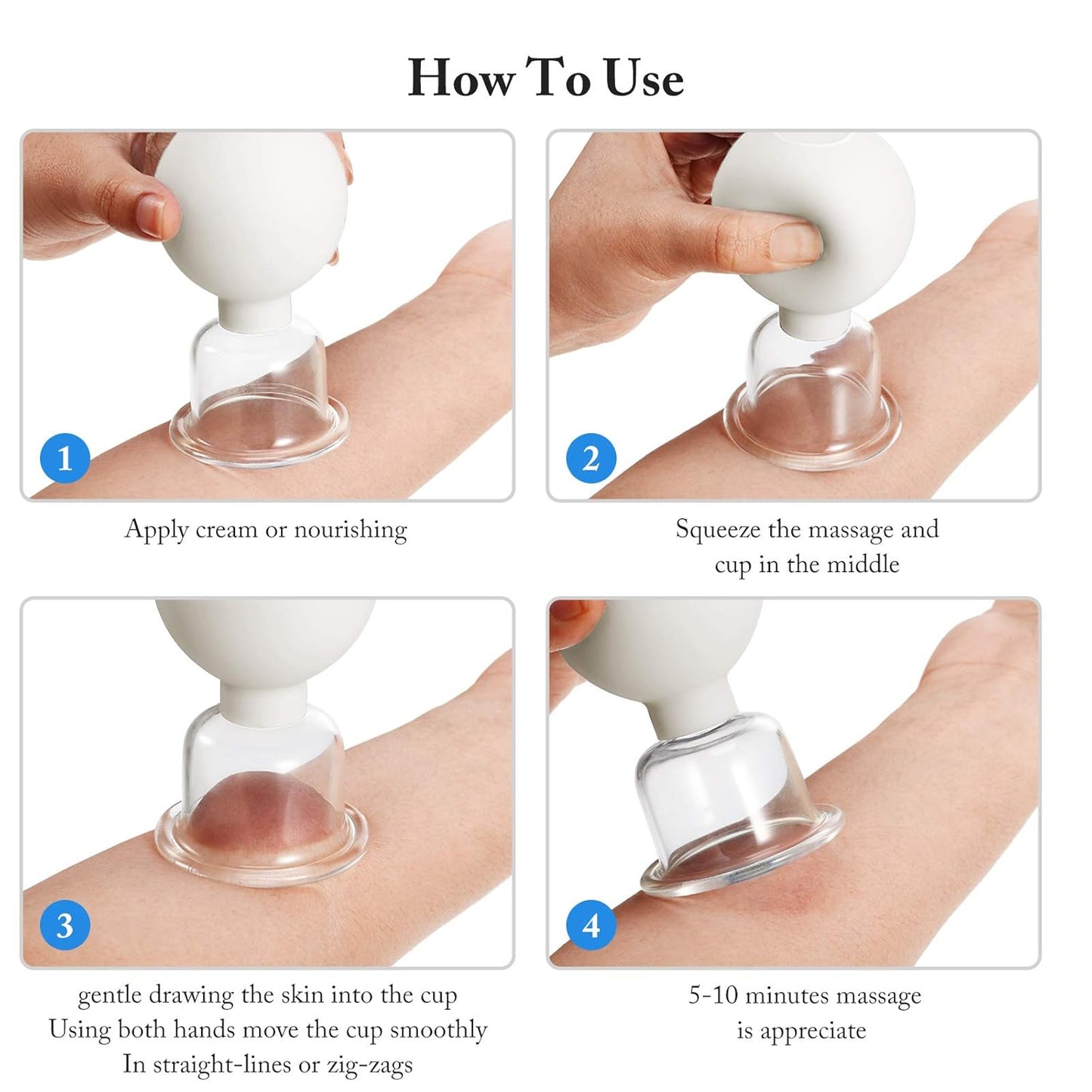 How To Use

1

Apply cream or nourishing

2

Squeeze the massage and cup in the middle

3

gentle drawing the skin into the cup
Using both hands move the cup smoothly
In straight-lines or zig-zags

4

5-10 minutes massage is appreciate