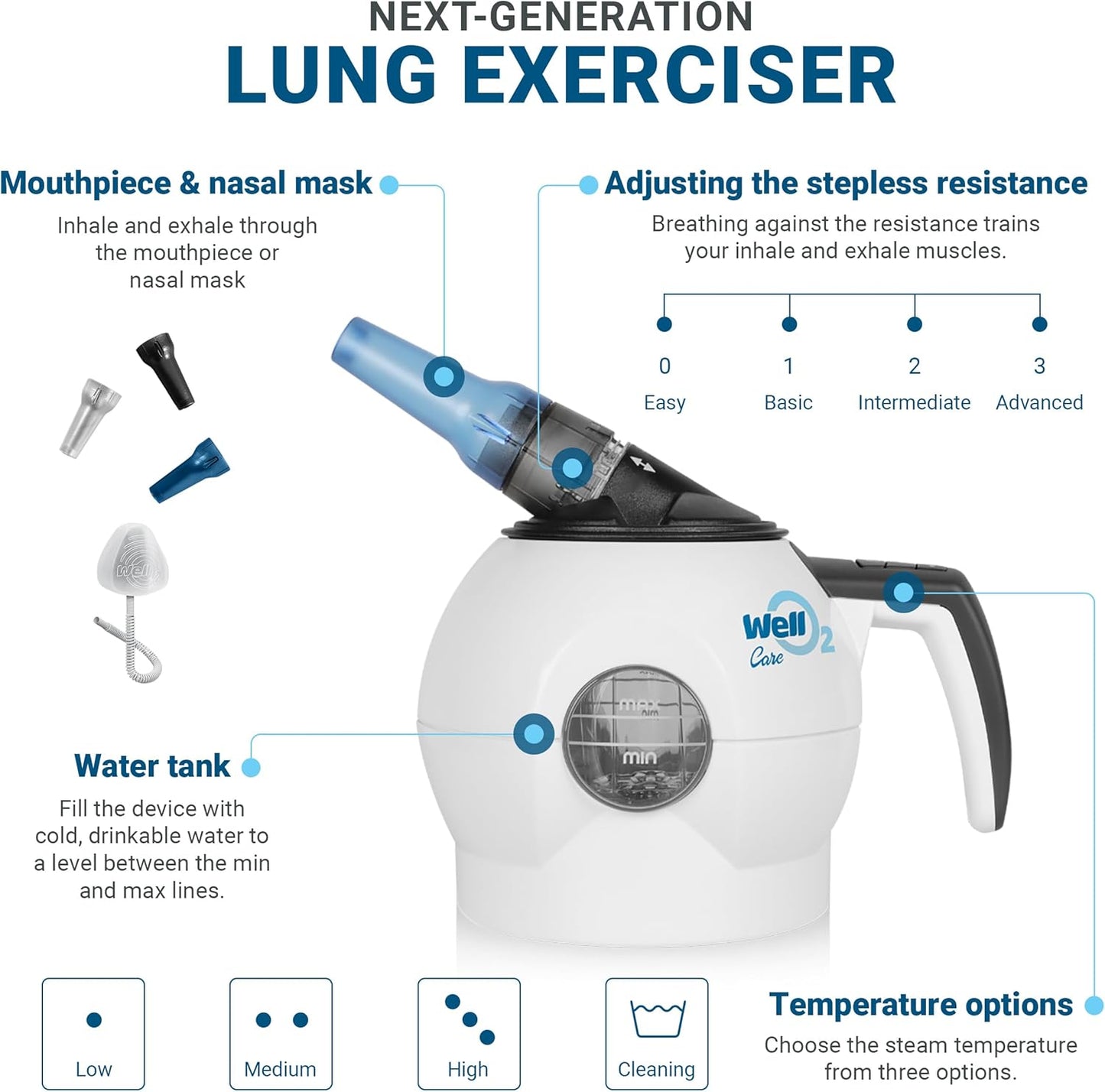 NEXT-GENERATION
LUNG EXERCISER

Mouthpiece & nasal mask
Inhale and exhale through the mouthpiece or nasal mask

Adjusting the stepless resistance
Breathing against the resistance trains your inhale and exhale muscles.

0
Easy
1
Basic
2
Intermediate
3
Advanced

well

Well O2
Care

max
min

Water tank
Fill the device with cold, drinkable water to a level between the min and max lines.

Low
Medium
High
Cleaning

Temperature options
Choose the steam temperature from three options.