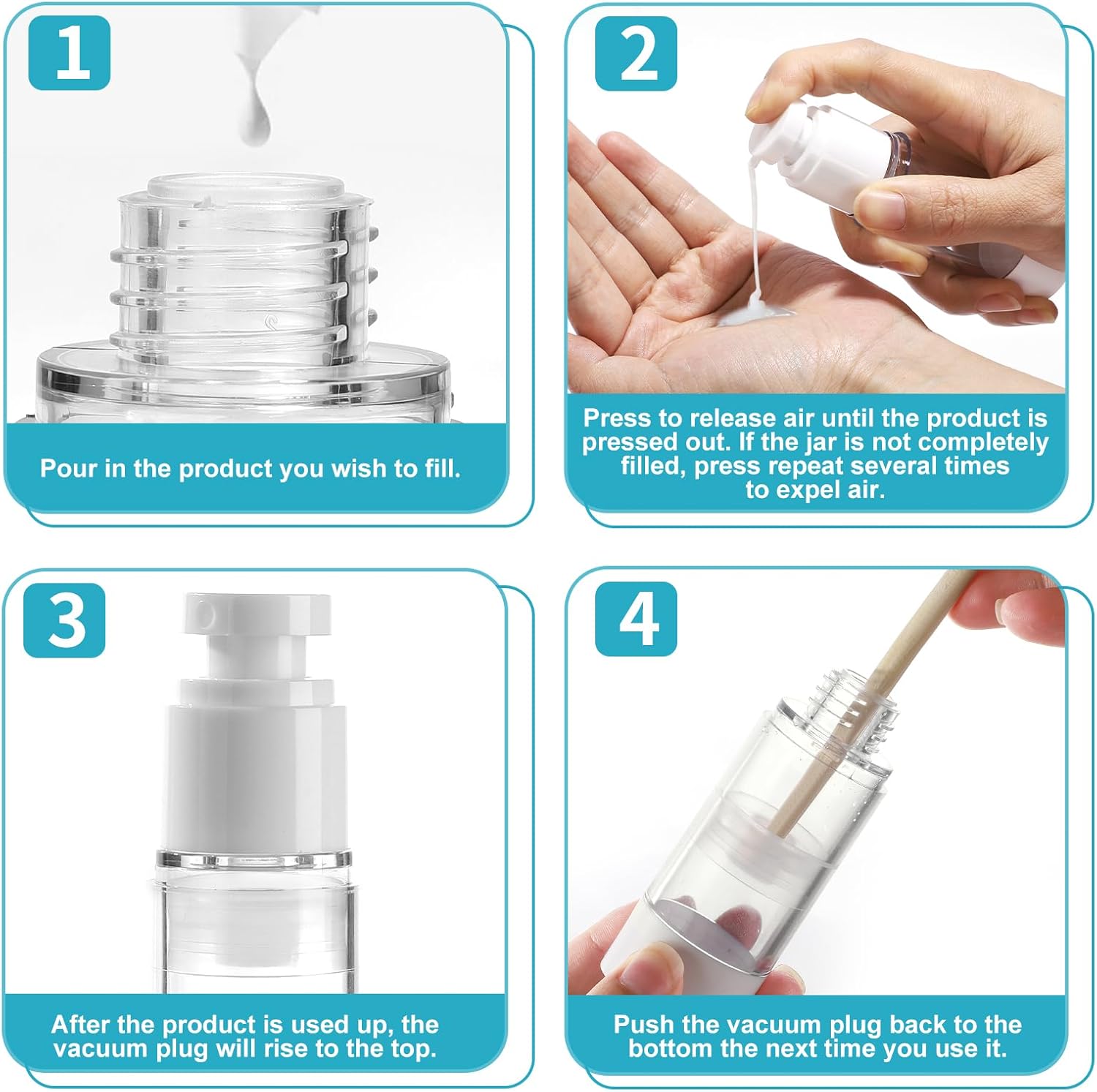 1

Pour in the product you wish to fill.

2

Press to release air until the product is pressed out. If the jar is not completely filled, press repeat several times to expel air.

3

After the product is used up, the vacuum plug will rise to the top.

4

Push the vacuum plug back to the bottom the next time you use it.