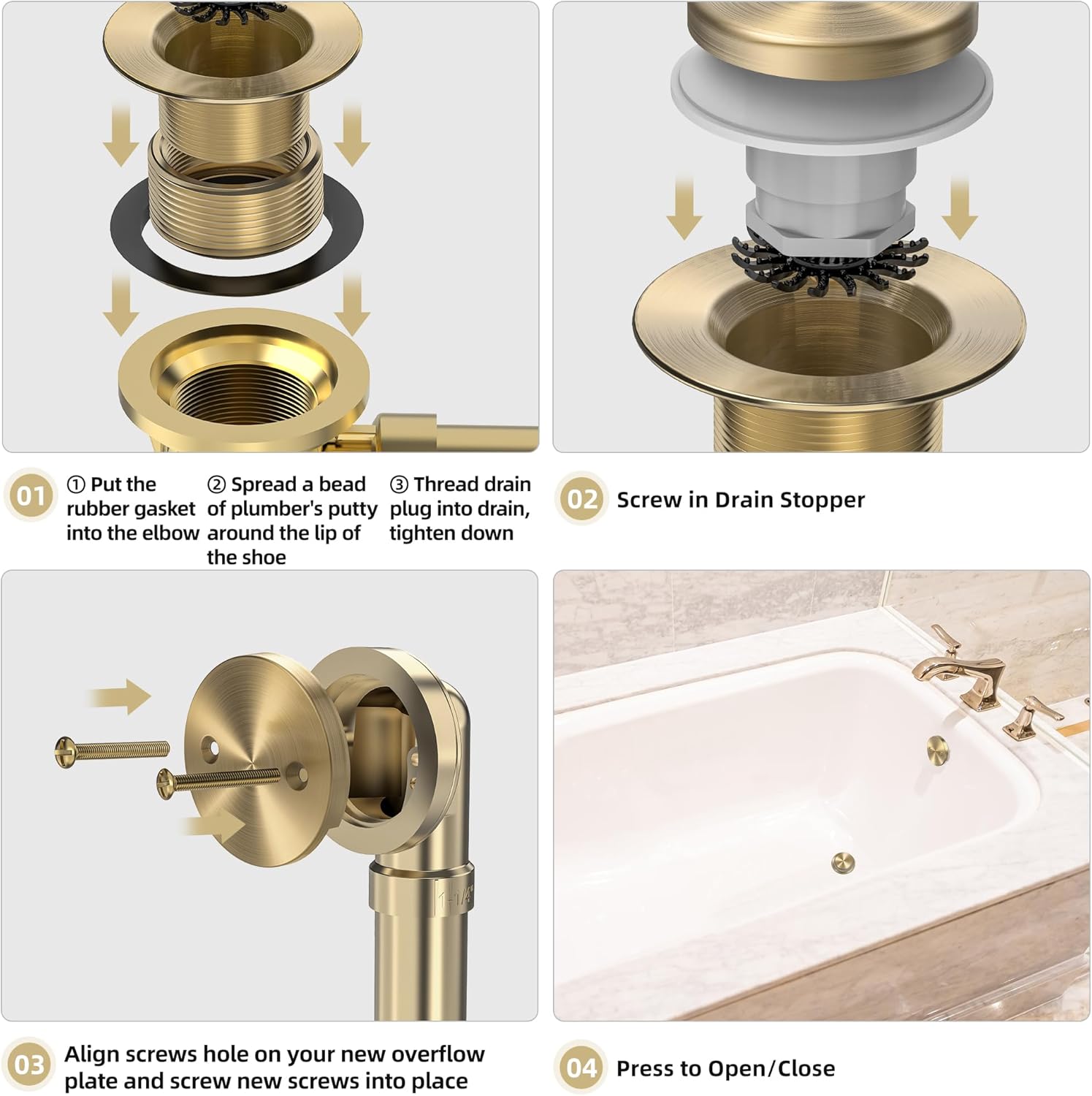 01

① Put the rubber gasket into the elbow

② Spread a bead of plumber's putty around the lip of the shoe

③ Thread drain plug into drain, tighten down

02 Screw in Drain Stopper

1-1/4"

03 Align screws hole on your new overflow plate and screw new screws into place

04 Press to Open/Close