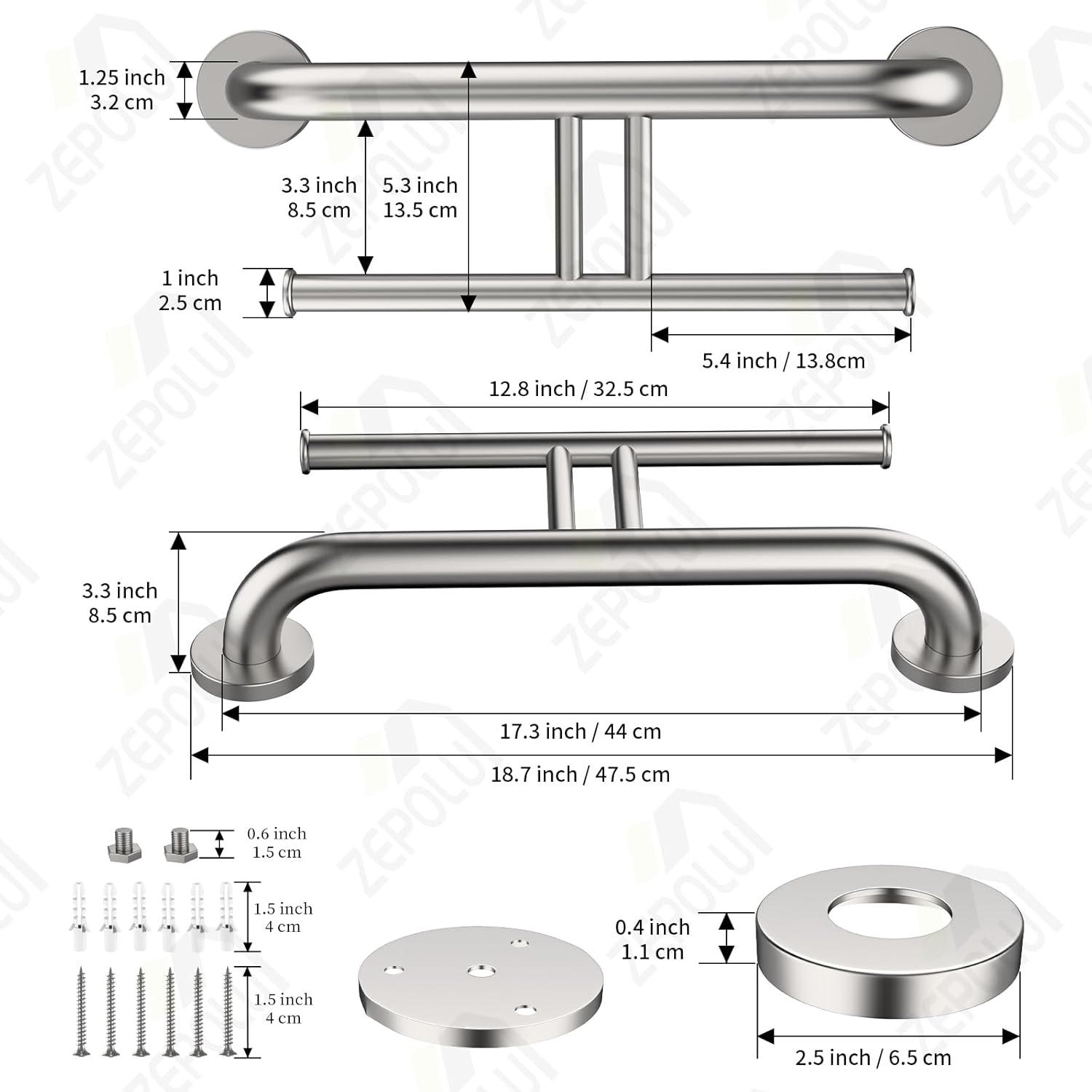 1.25 inch
3.2 cm

3.3 inch
8.5 cm

5.3 inch
13.5 cm

1 inch
2.5 cm

5.4 inch / 13.8cm

12.8 inch / 32.5 cm

3.3 inch
8.5 cm

17.3 inch / 44 cm

18.7 inch / 47.5 cm

0.6 inch
1.5 cm

1.5 inch
4 cm

1.5 inch
4 cm

0.4 inch
1.1 cm

2.5 inch / 6.5 cm

ZEPOLUI